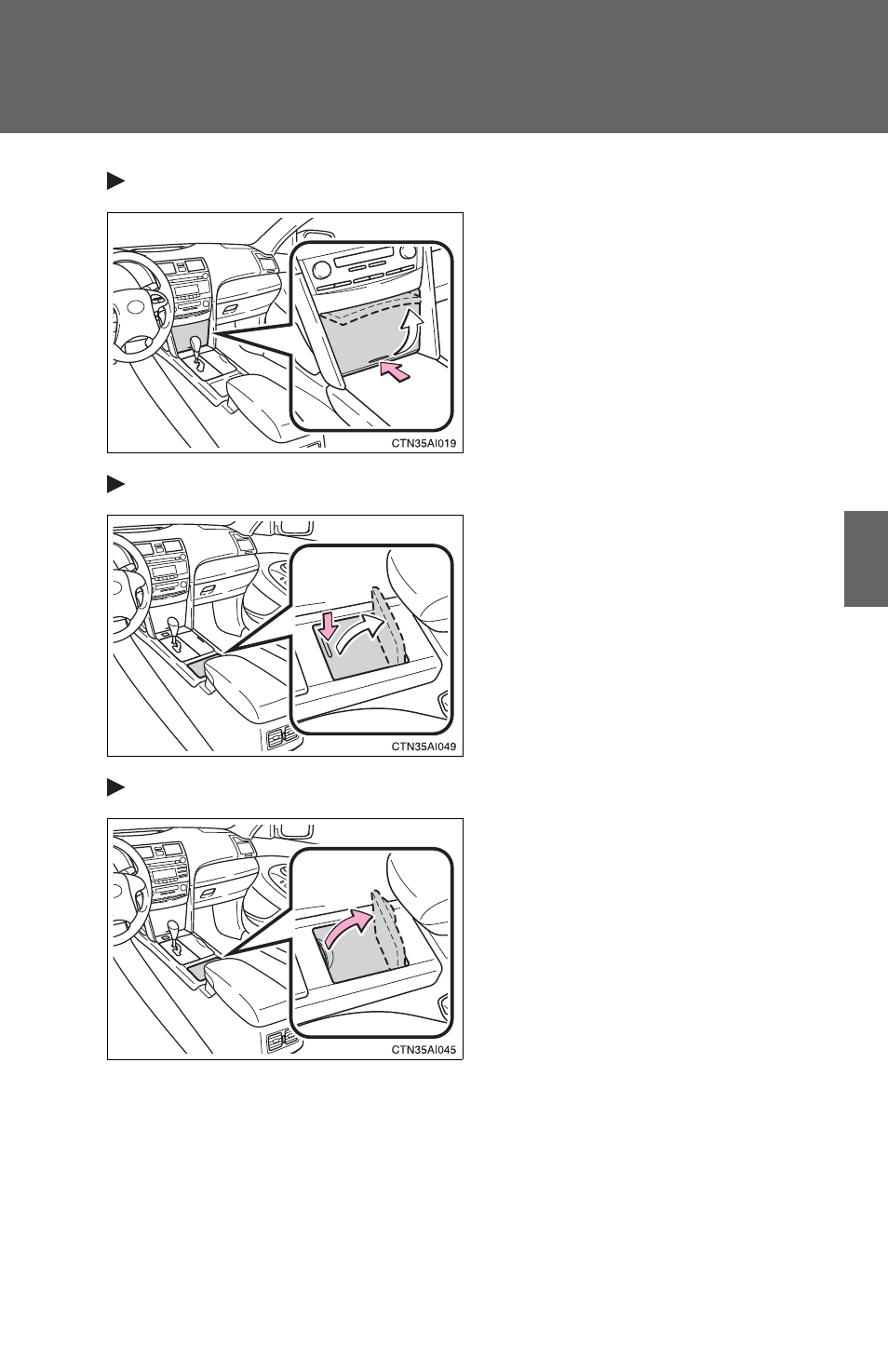 CTN35AI019

CTN35AI049

CTN35AI045