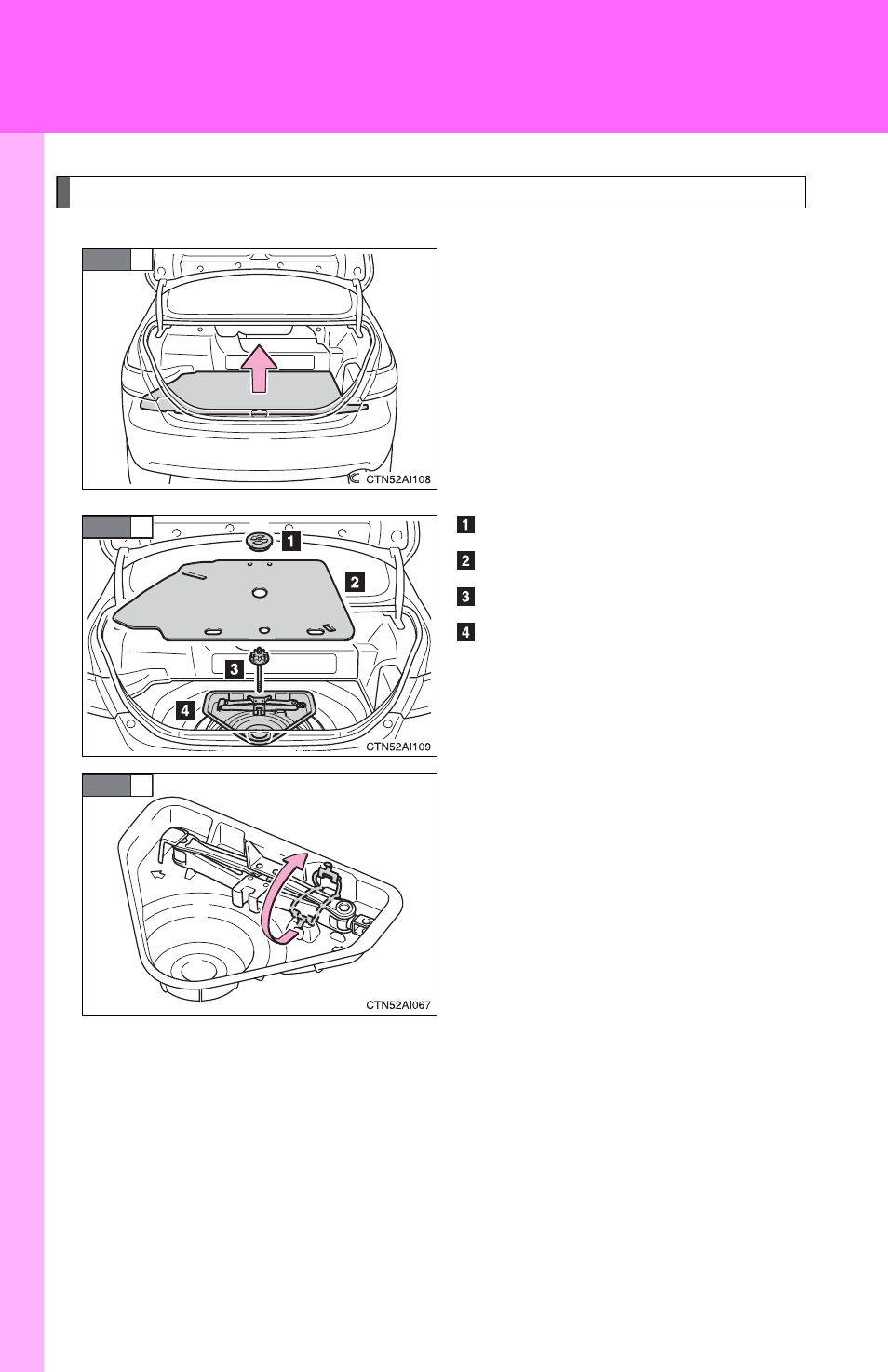 CTN52AI108

1

2

3

4

CTN52AI109

1

2

3

4

CTN52AI067