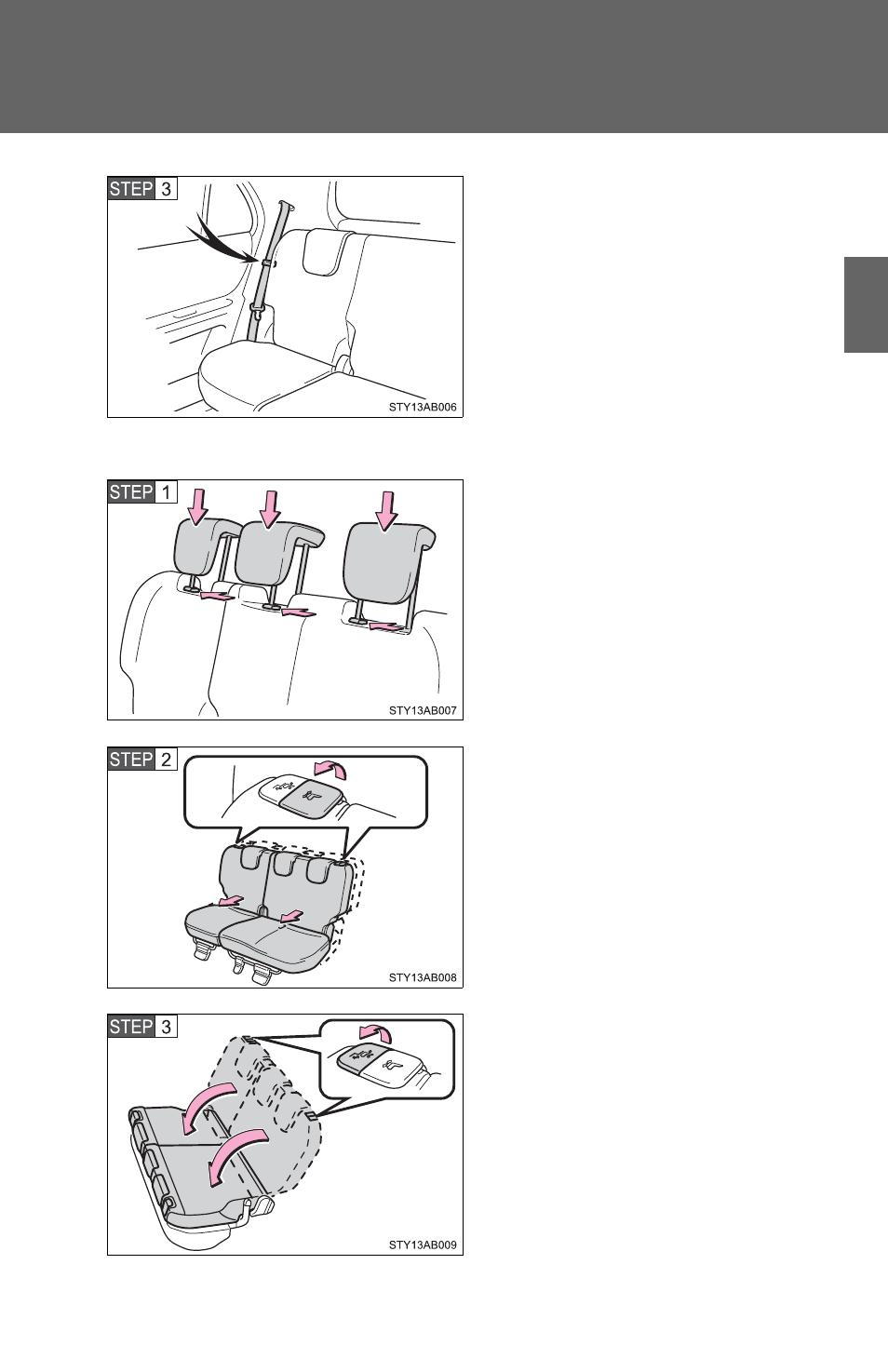 STEP 3

STY13AB006

STEP 1

STY13AB007

STEP 2

STY13AB008

STEP 3

STY13AB009