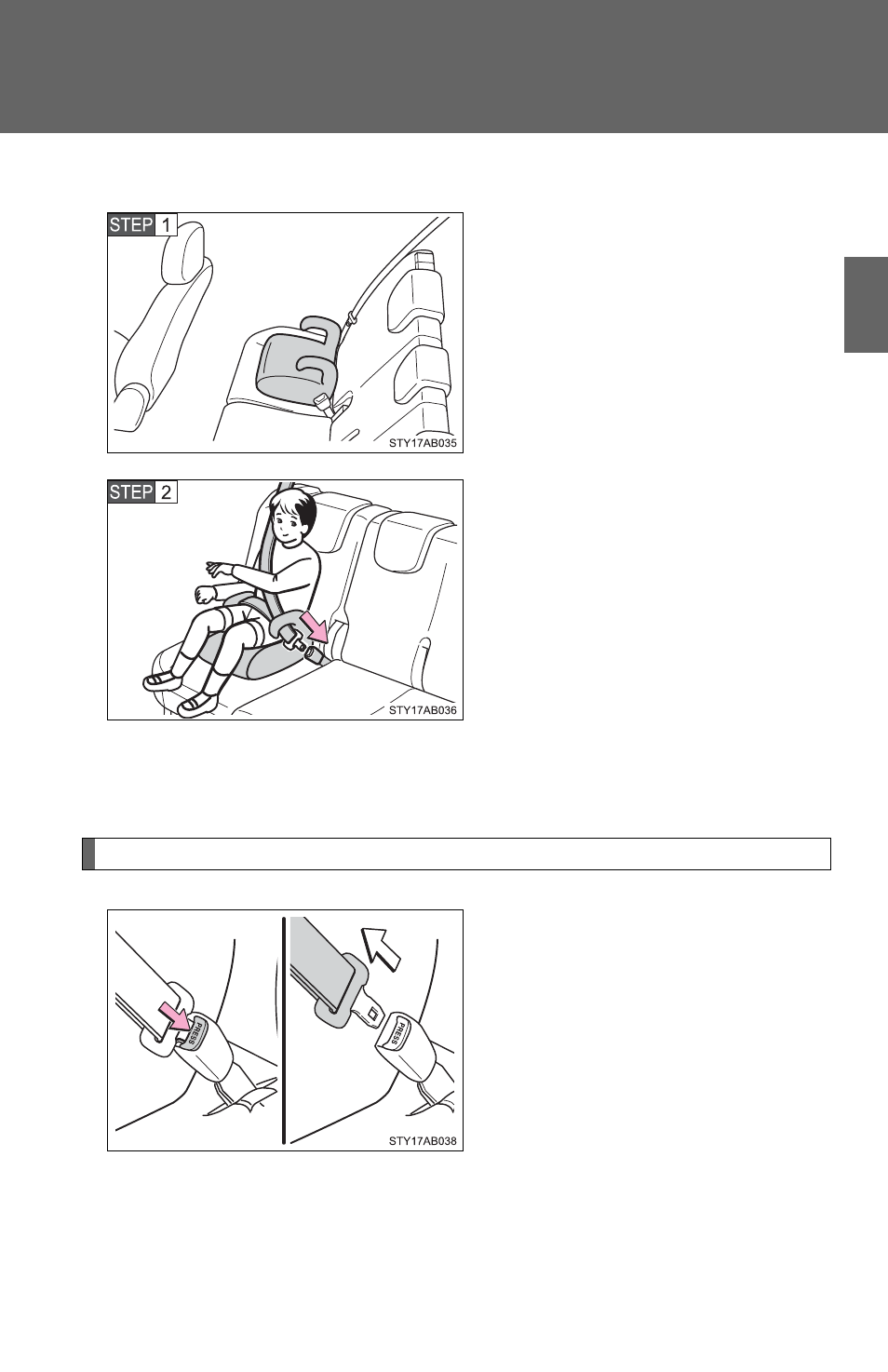 STEP 1

STY17AB035

STEP 2

STY17AB036

PRESS

PRESS

STY17AB038