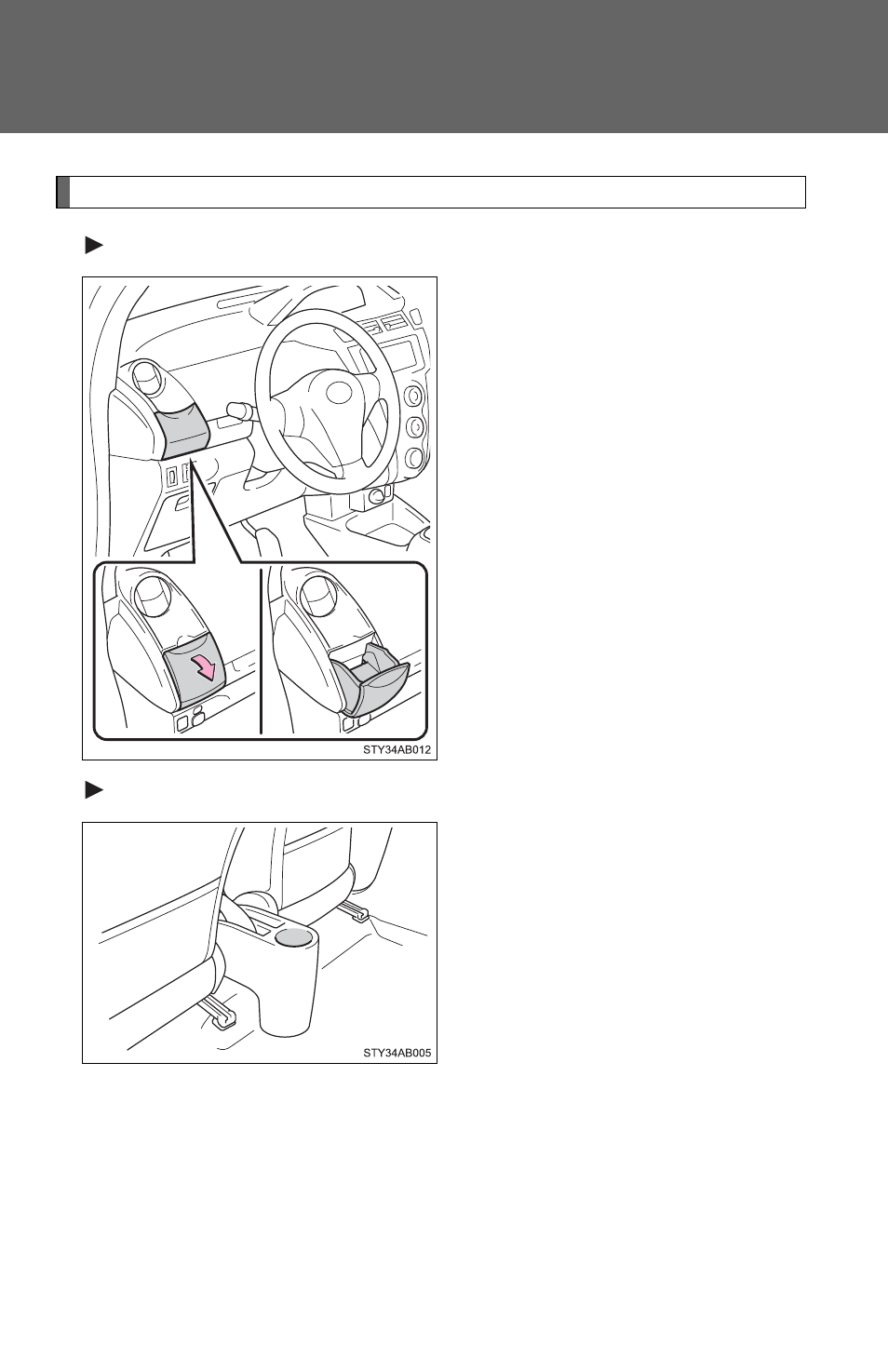 STY34AB012

STY34AB005