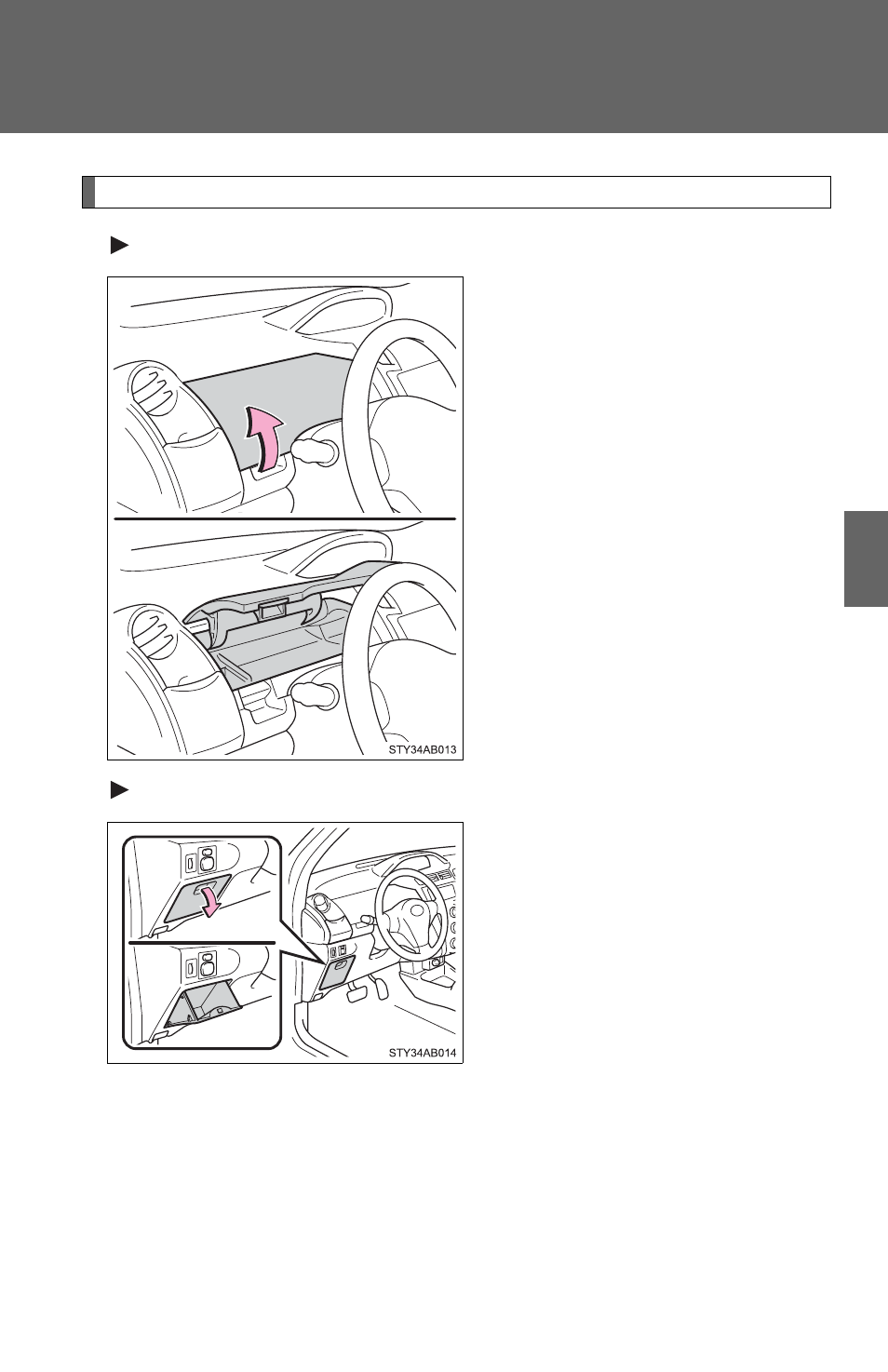 STY34AB013

STY34AB014