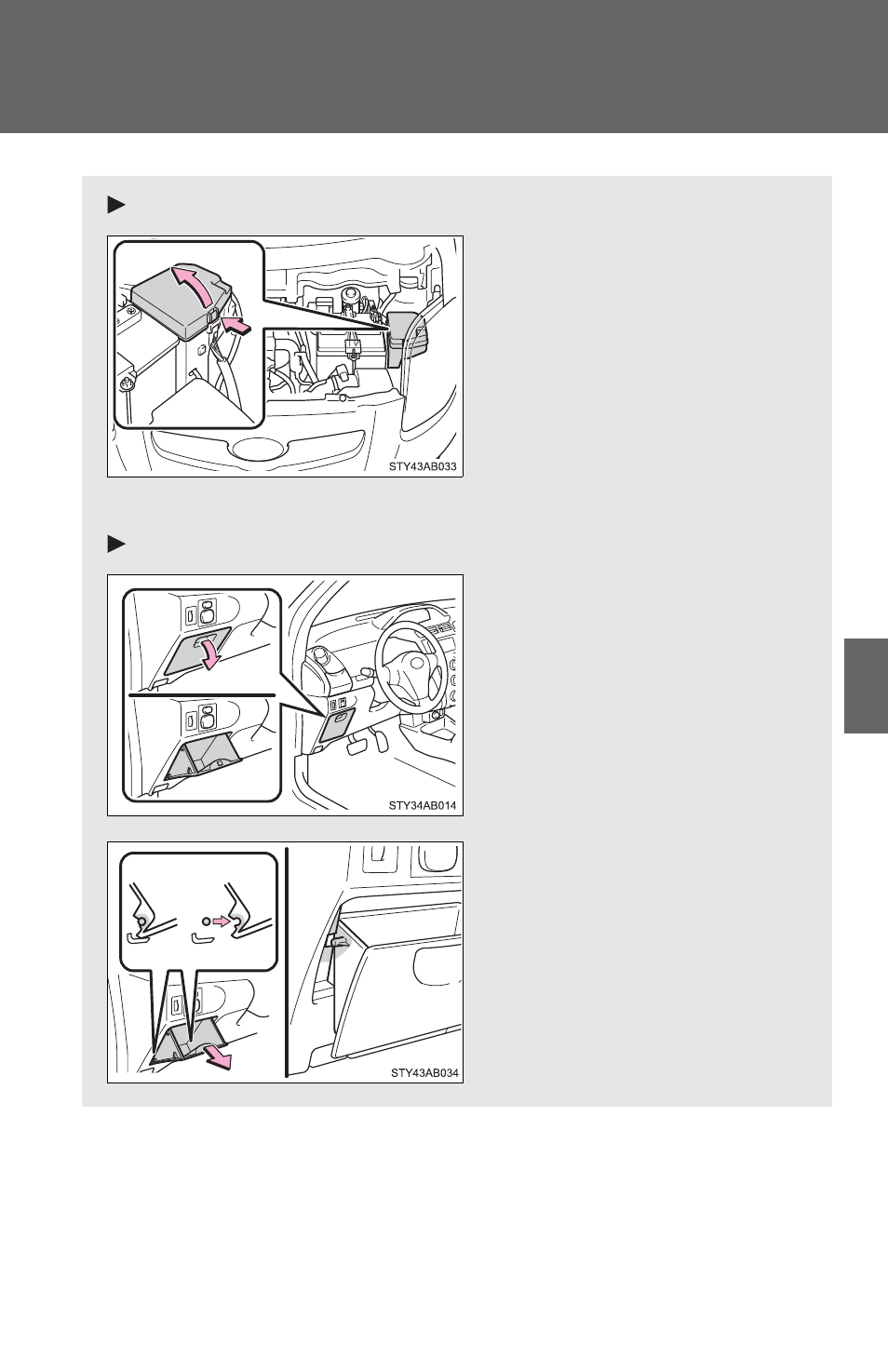 STY43AB033

STY34AB014

STY43AB034