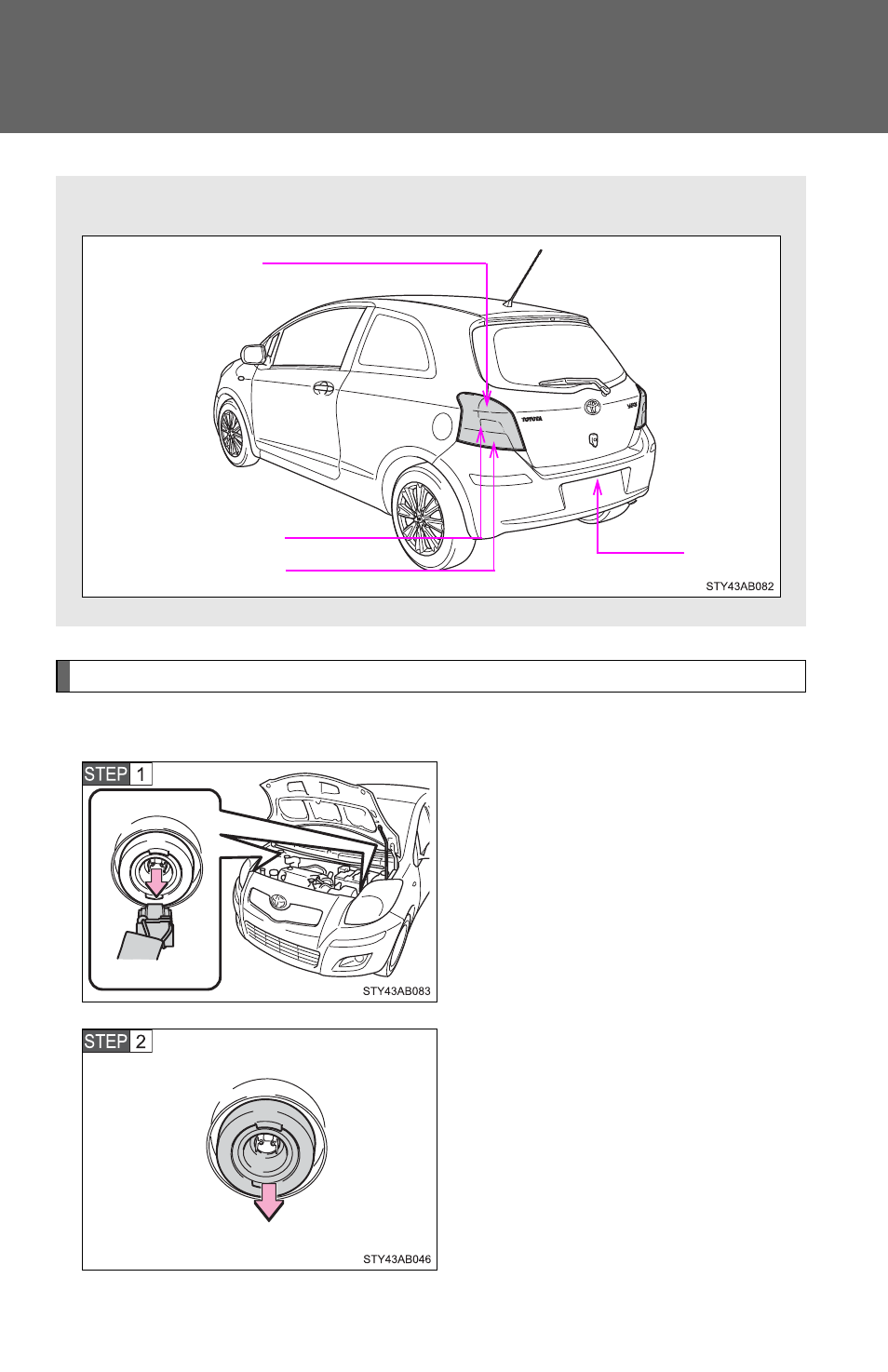 TOYOTA

STY43AB082

STEP 1

STY43AB083

STEP 2

STY43AB046