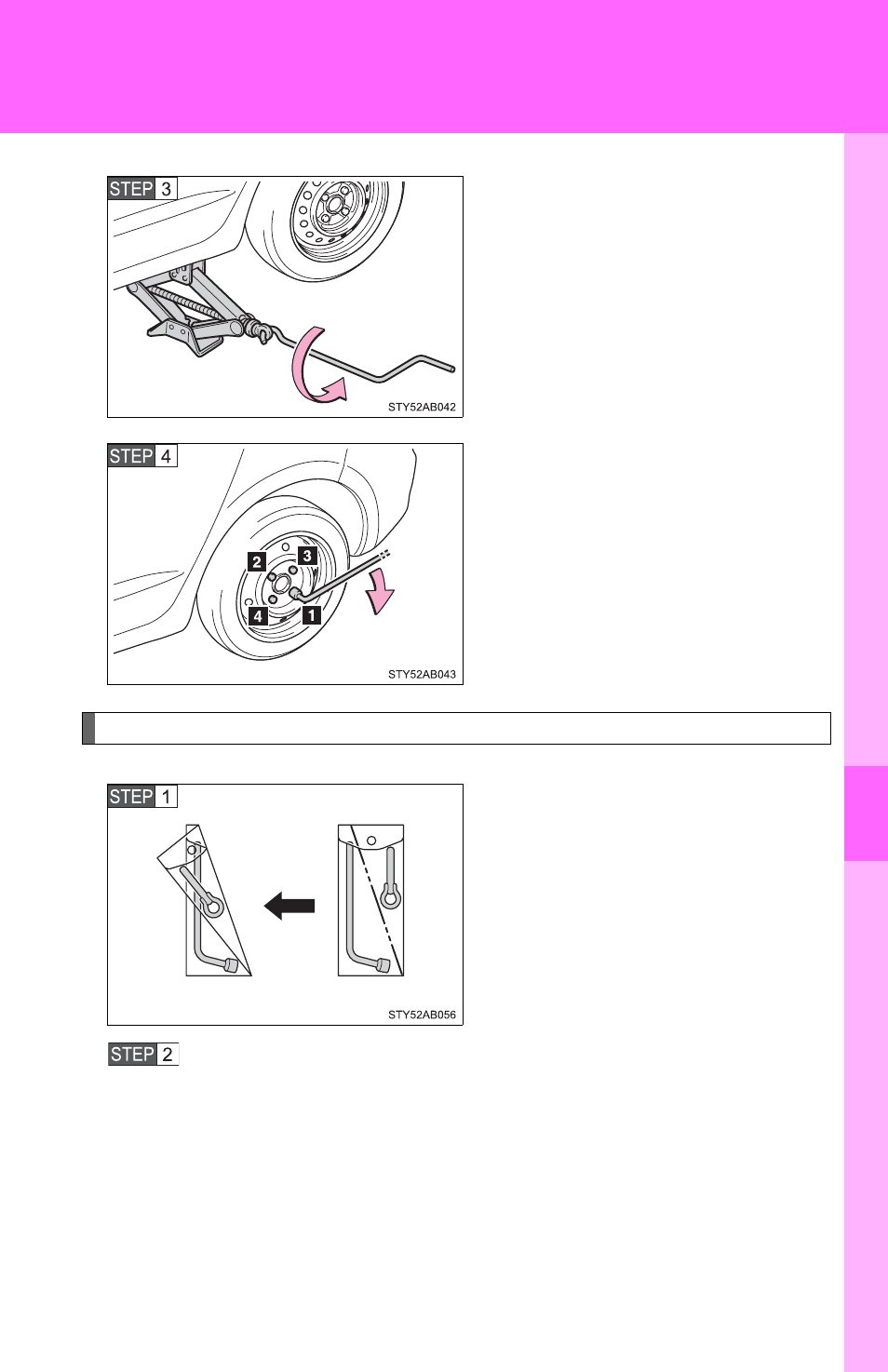 STEP 3

STY52AB042

STEP 4

2
3
4
1

STY52AB043

STEP 1

STY52AB056

STEP 2