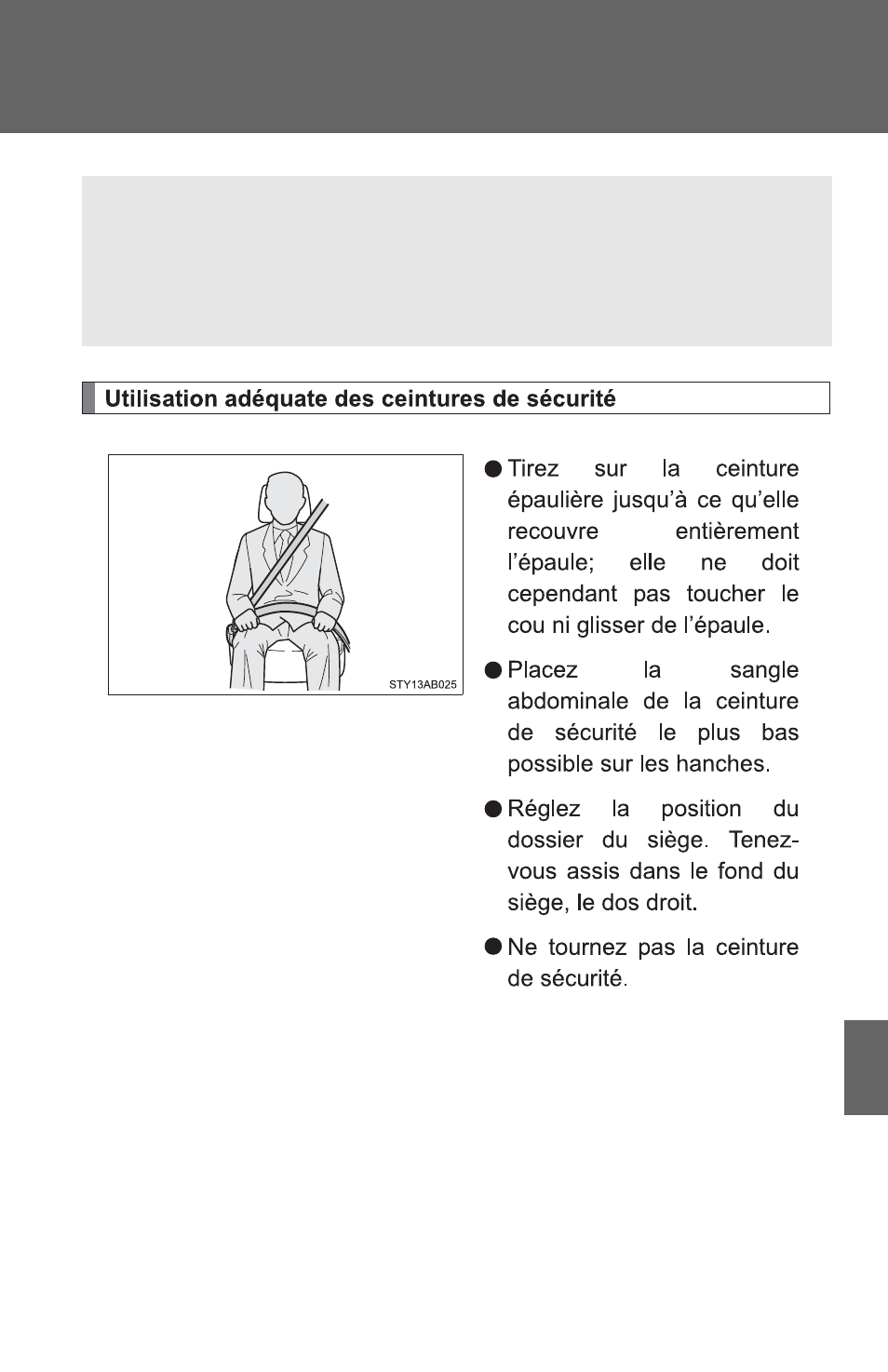 Utilisation adéquate des ceintures de sécurité

STY13AB025

● Tirez sur la ceinture épaulière jusqu'à ce qu'elle recouvre entièrement l'épaule; elle ne doit cependant pas toucher le cou ni glisser de l'épaule.

● Placez la sangle abdominale de la ceinture de sécurité le plus bas possible sur les hanches.

● Réglez la position du dossier du siège. Tenez-vous assis dans le fond du siège, le dos droit.

● Ne tournez pas la ceinture de sécurité.