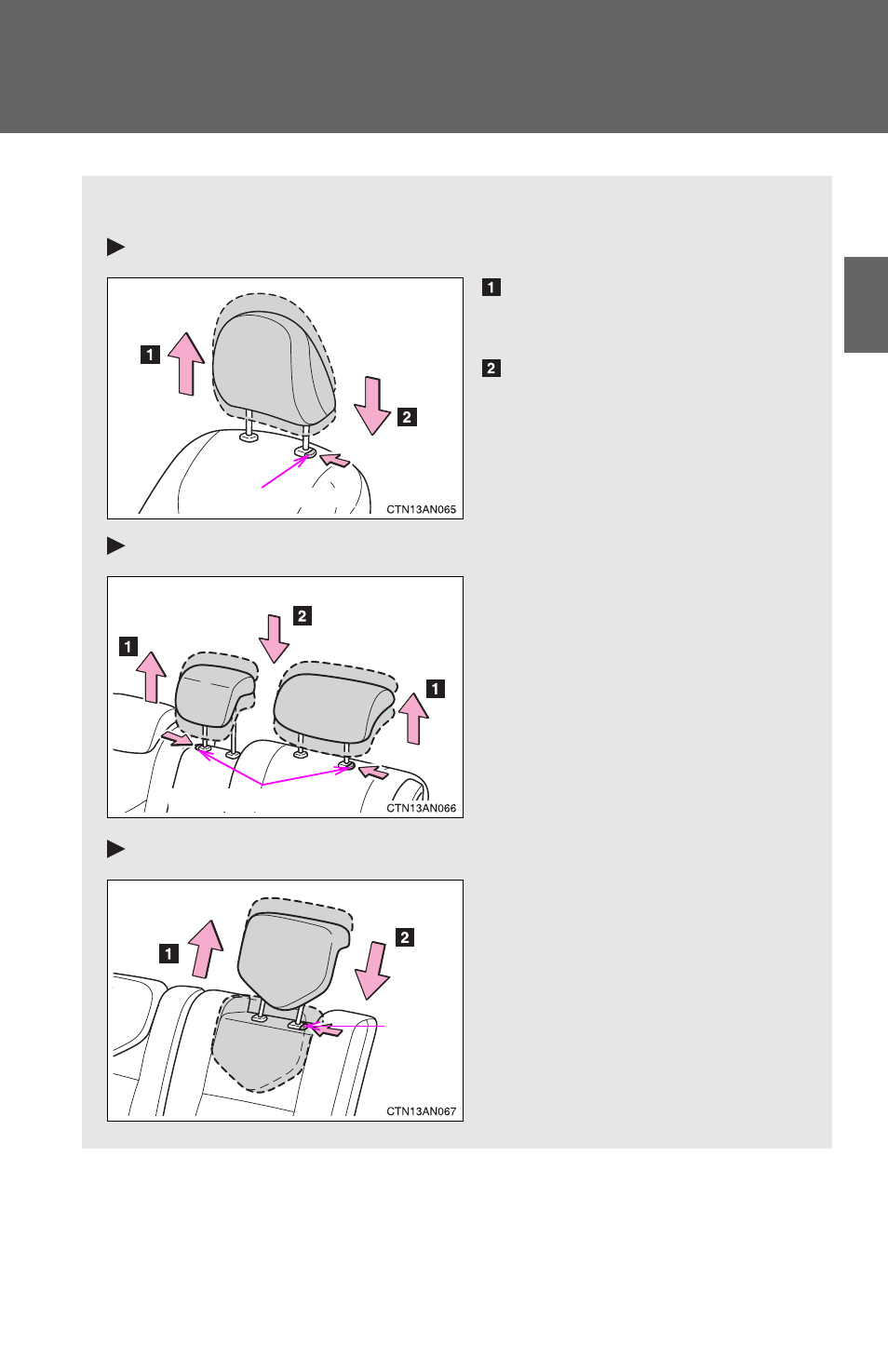 1

2

1

2

CTN13AN065

2

1

1

CTN13AN066

1

2

CTN13AN067