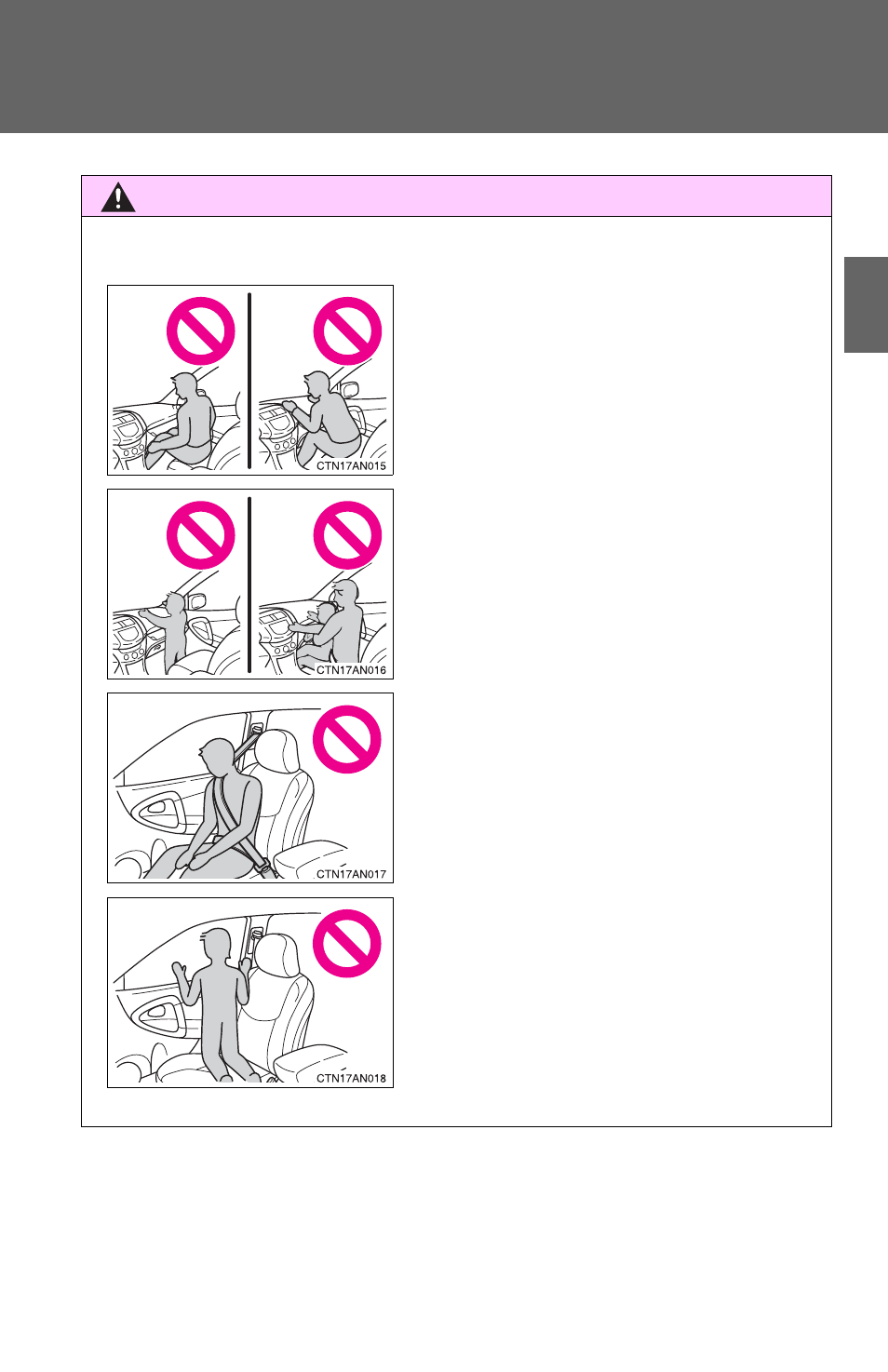 CTN17AN015

CTN17AN016

CTN17AN017

CTN17AN018