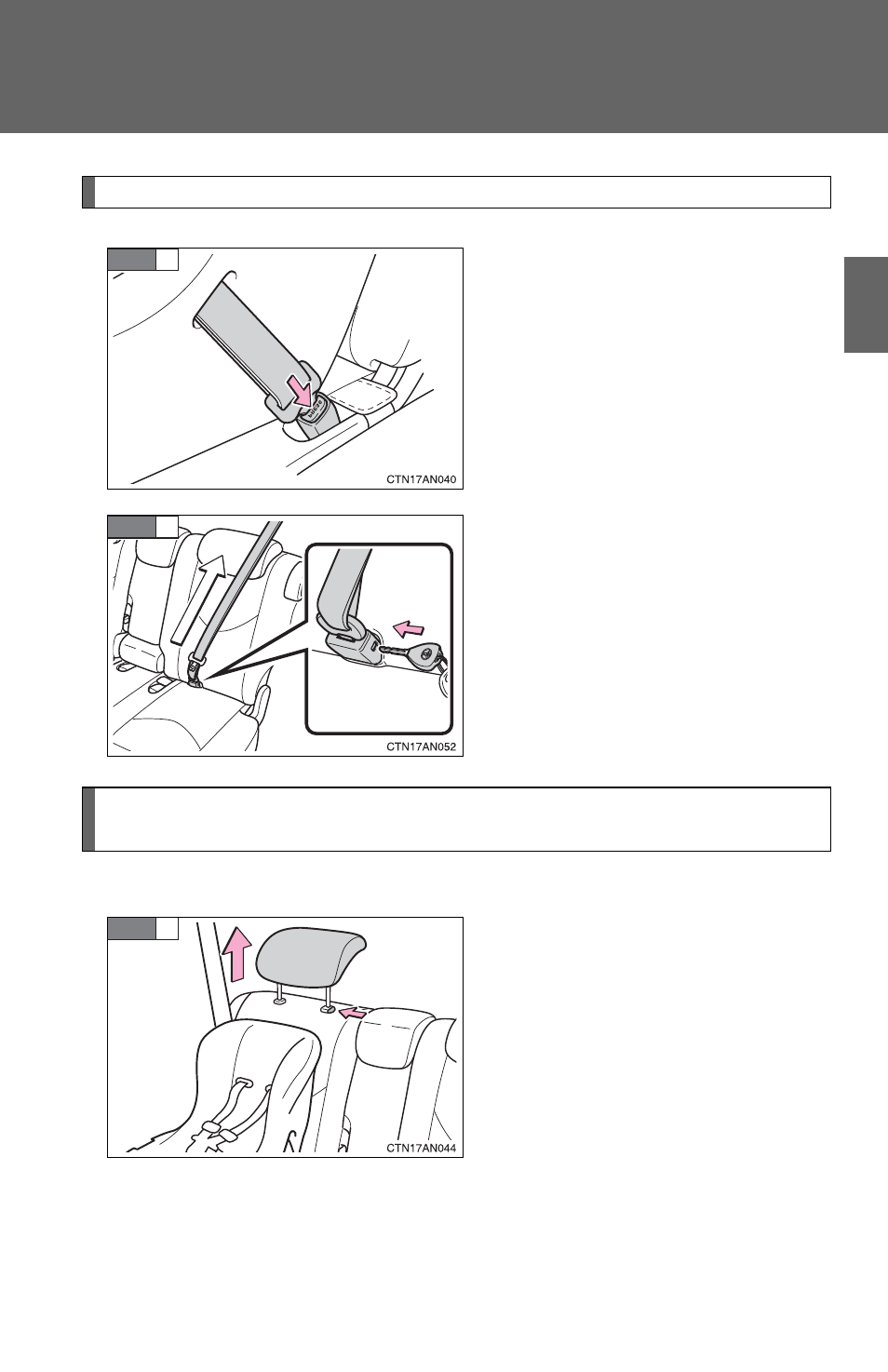 CTN17AN040

CTN17AN052

CTN17AN044