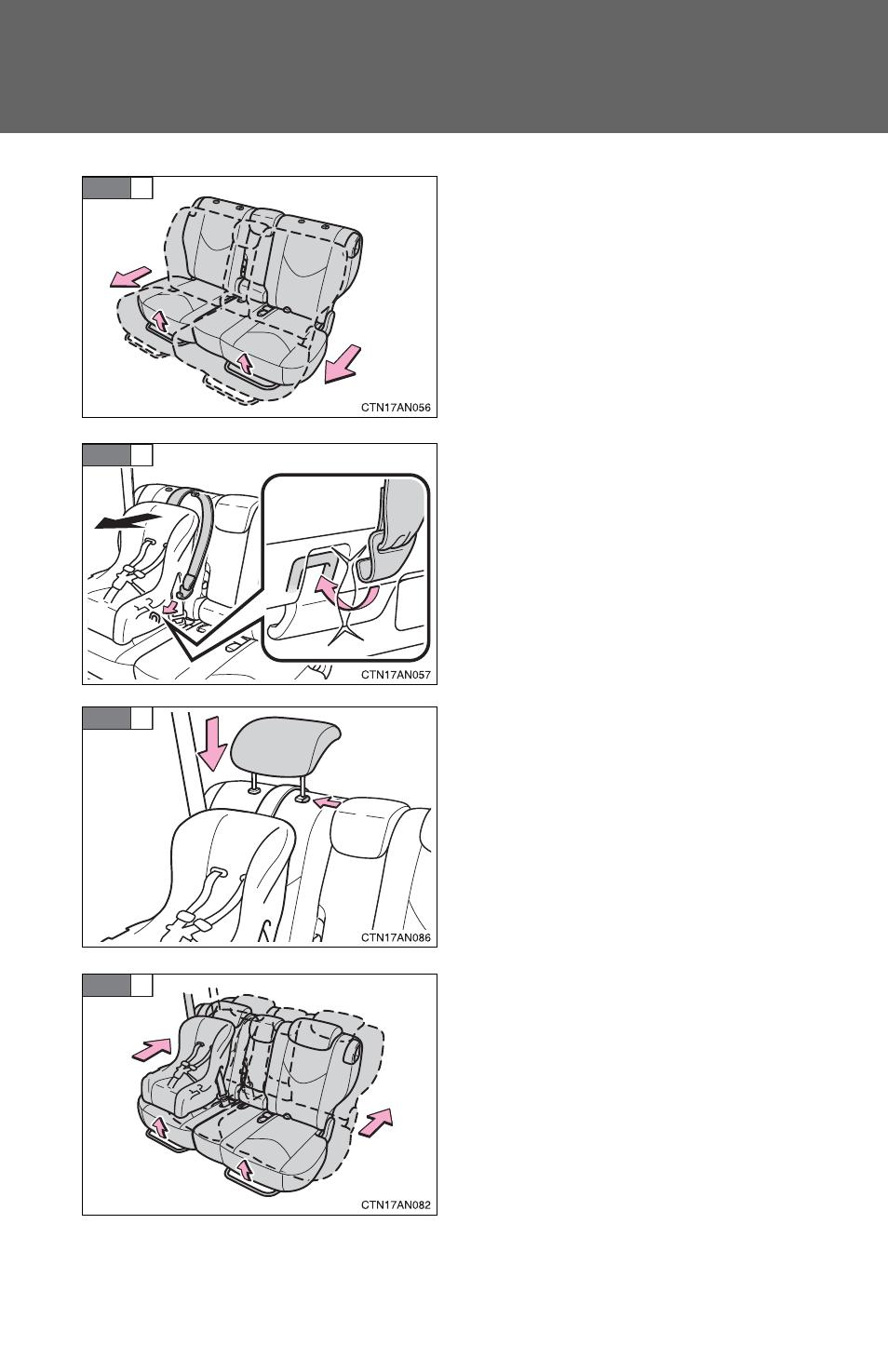 CTN17AN056

CTN17AN057

CTN17AN086

CTN17AN082