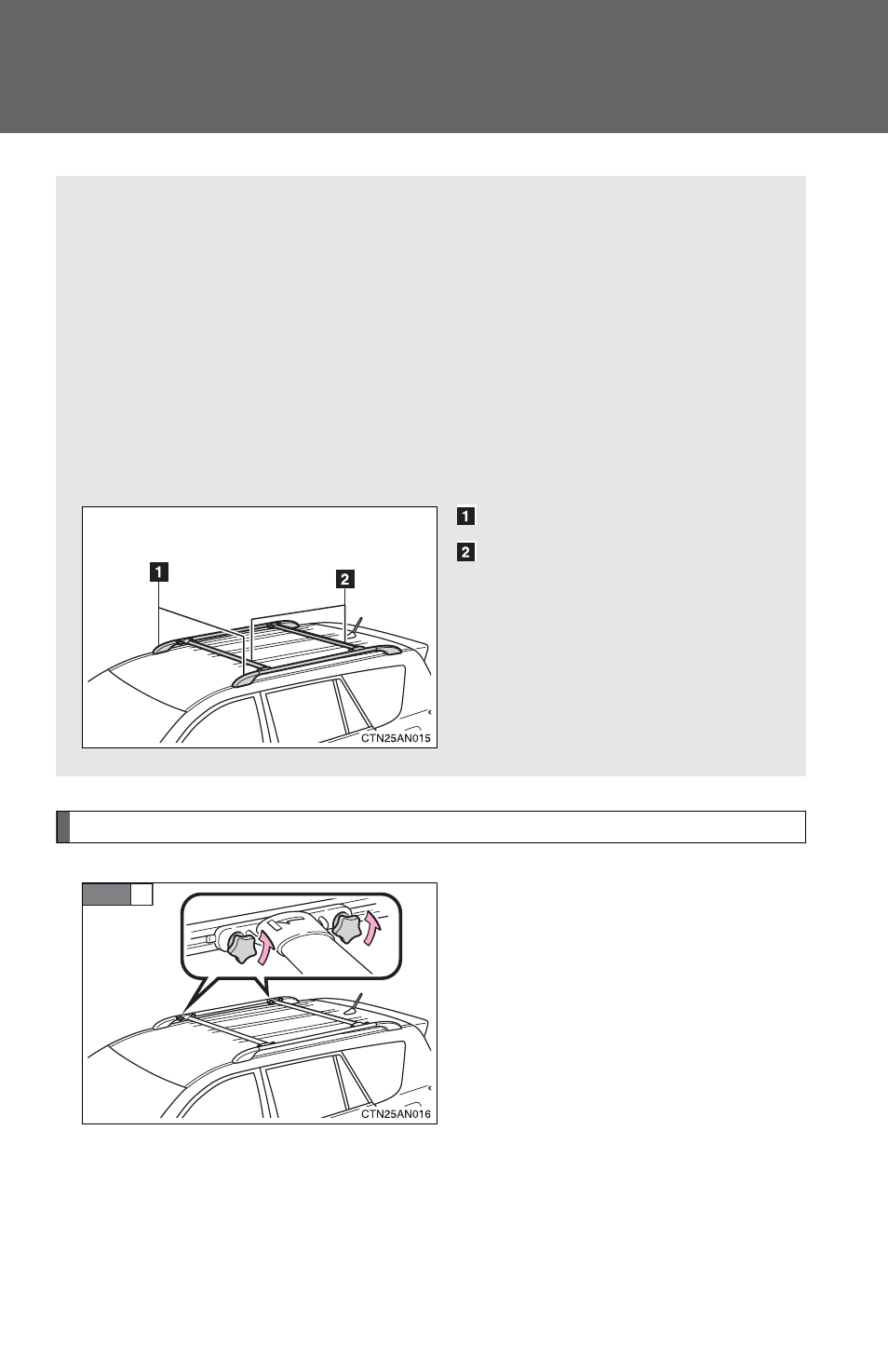 1

2

1

2

CTN25AN015

CTN25AN016