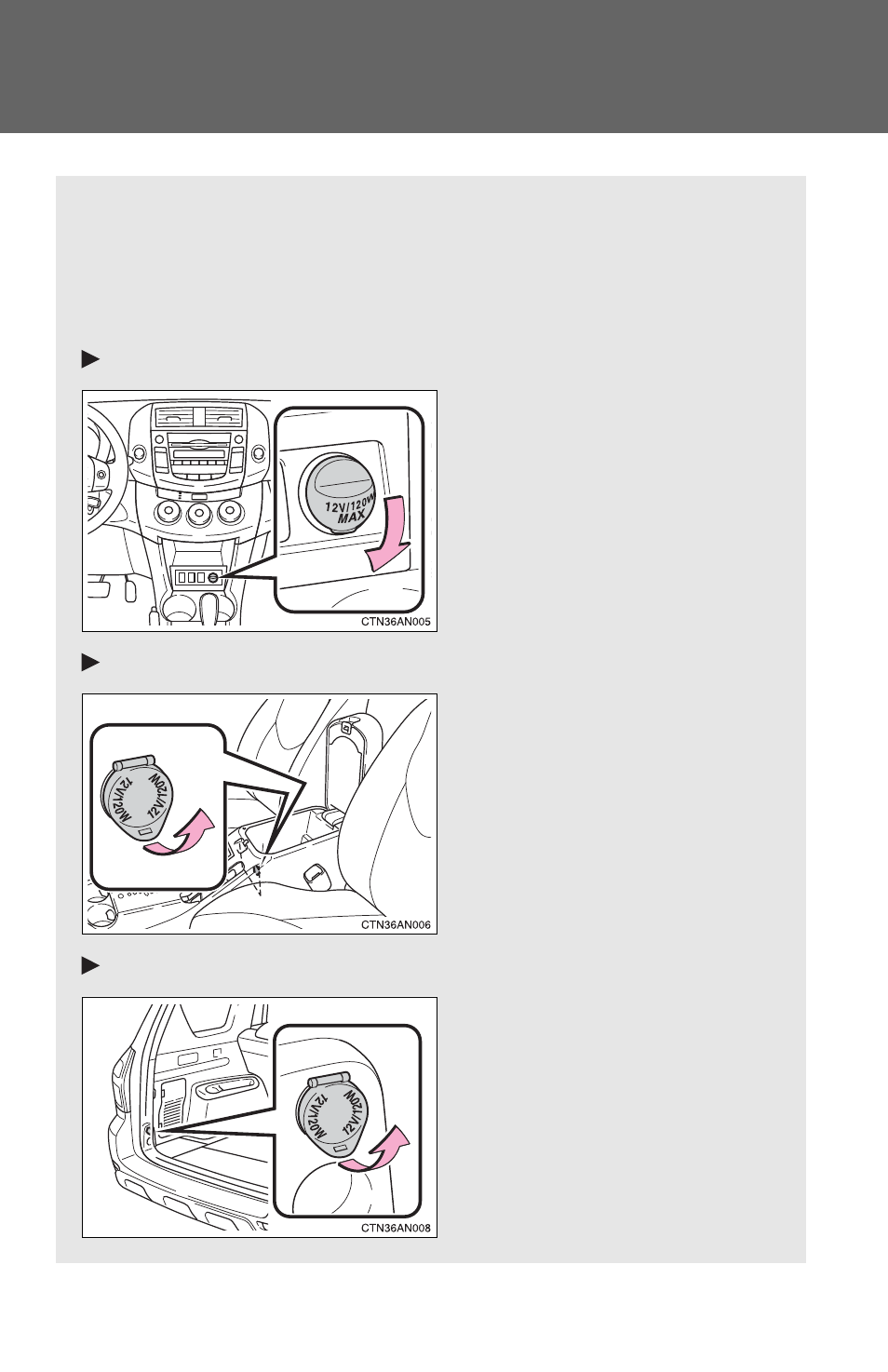 12V/120W MAX

CTN36AN005

12V/120W

12V/120W

CTN36AN006

12V/120W

12V/120W

CTN36AN008