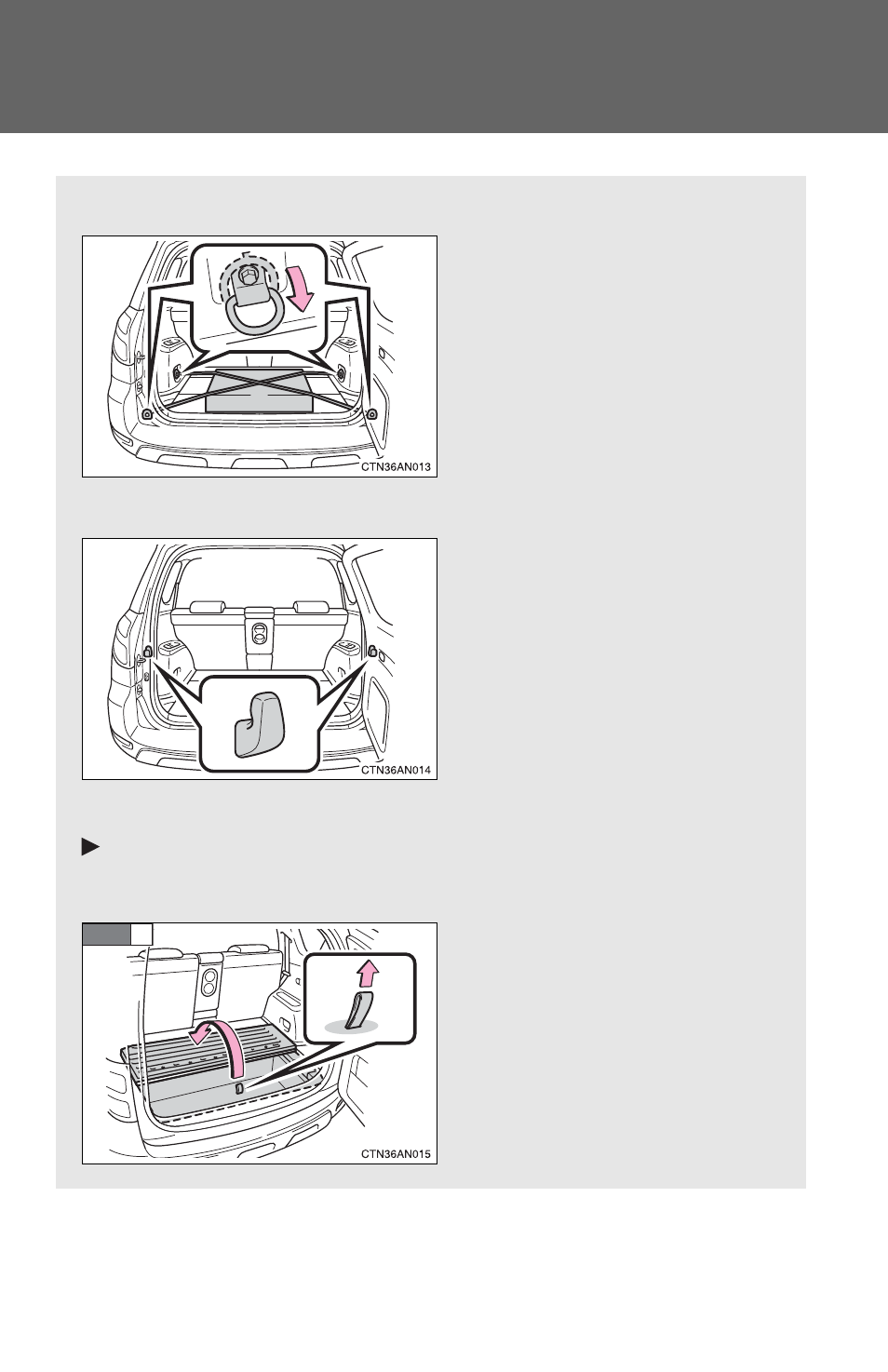 CTN36AN013

CTN36AN014

CTN36AN015