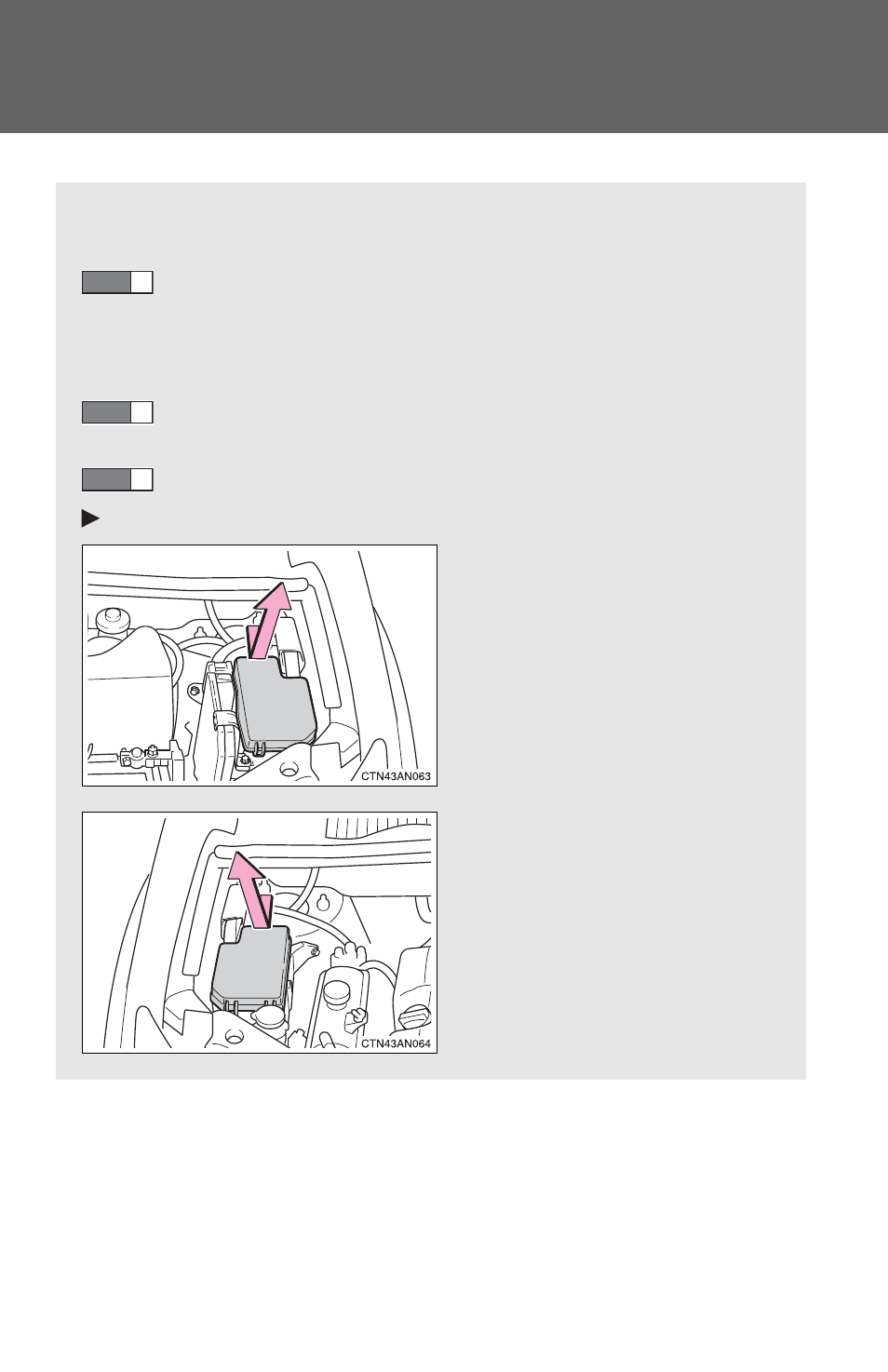 CTN43AN063

CTN43AN064