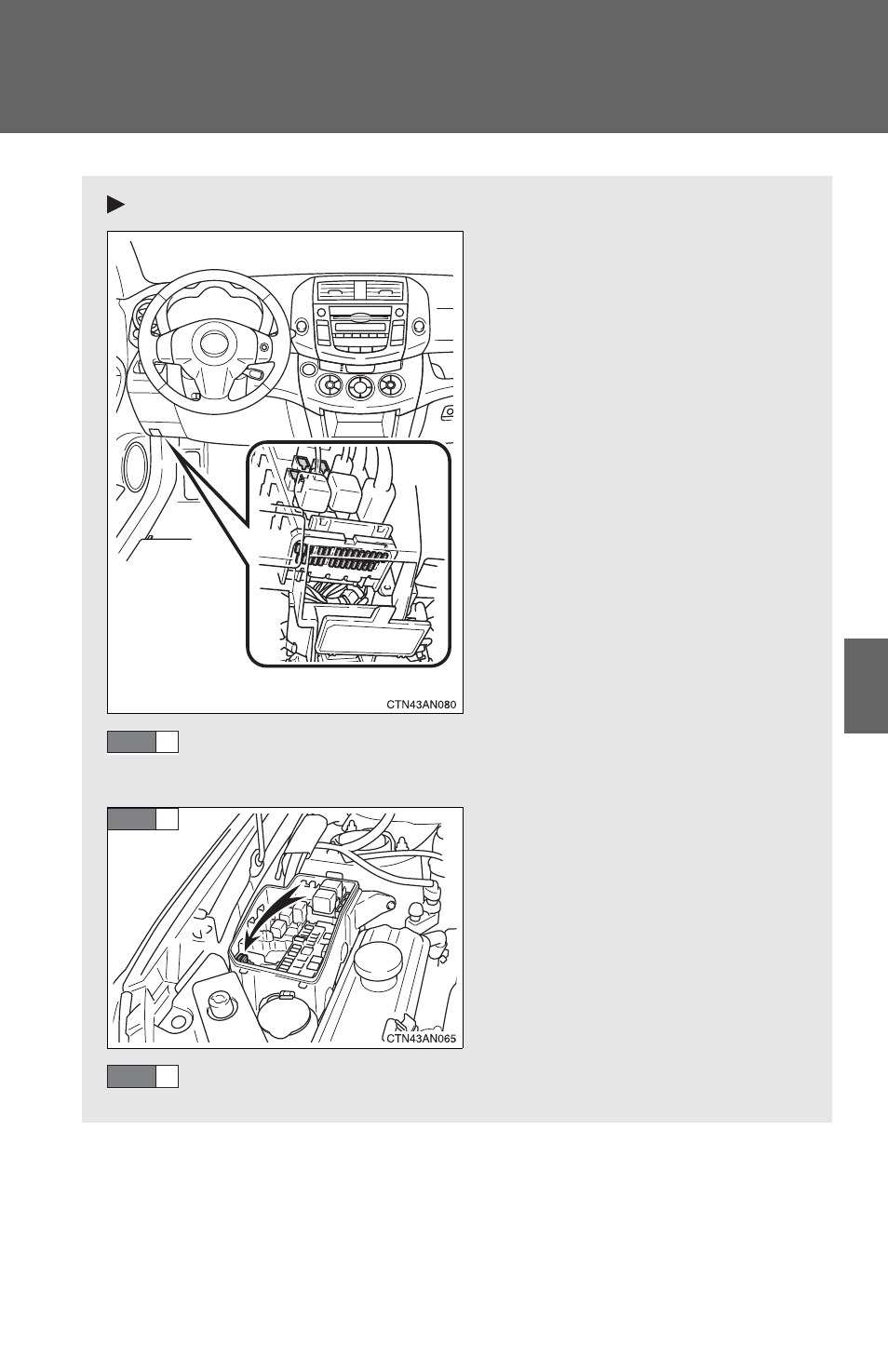 CTN43AN080

CTN43AN065