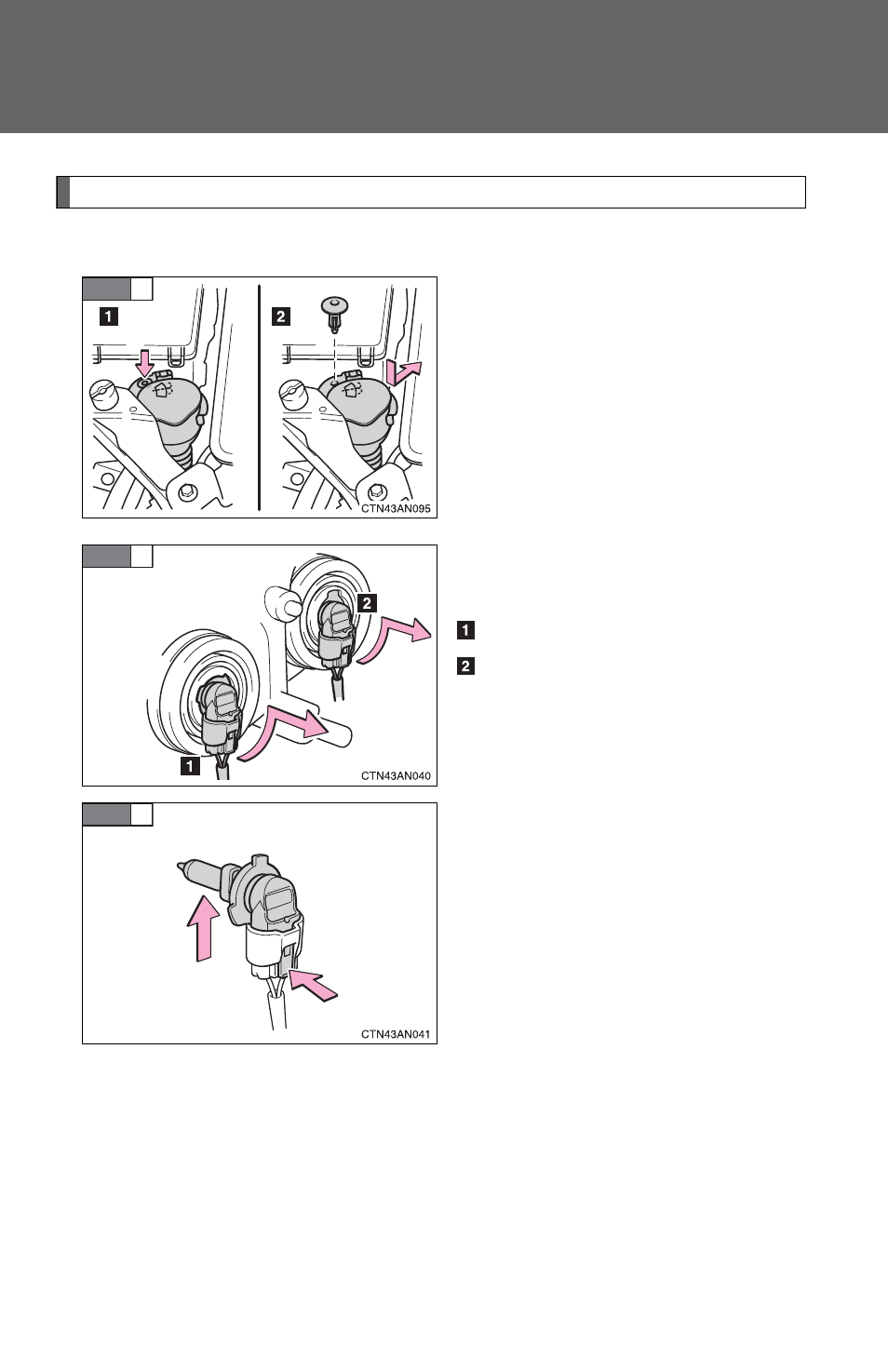 1

2

CTN43AN095

2

1

CTN43AN040

1

2

CTN43AN041