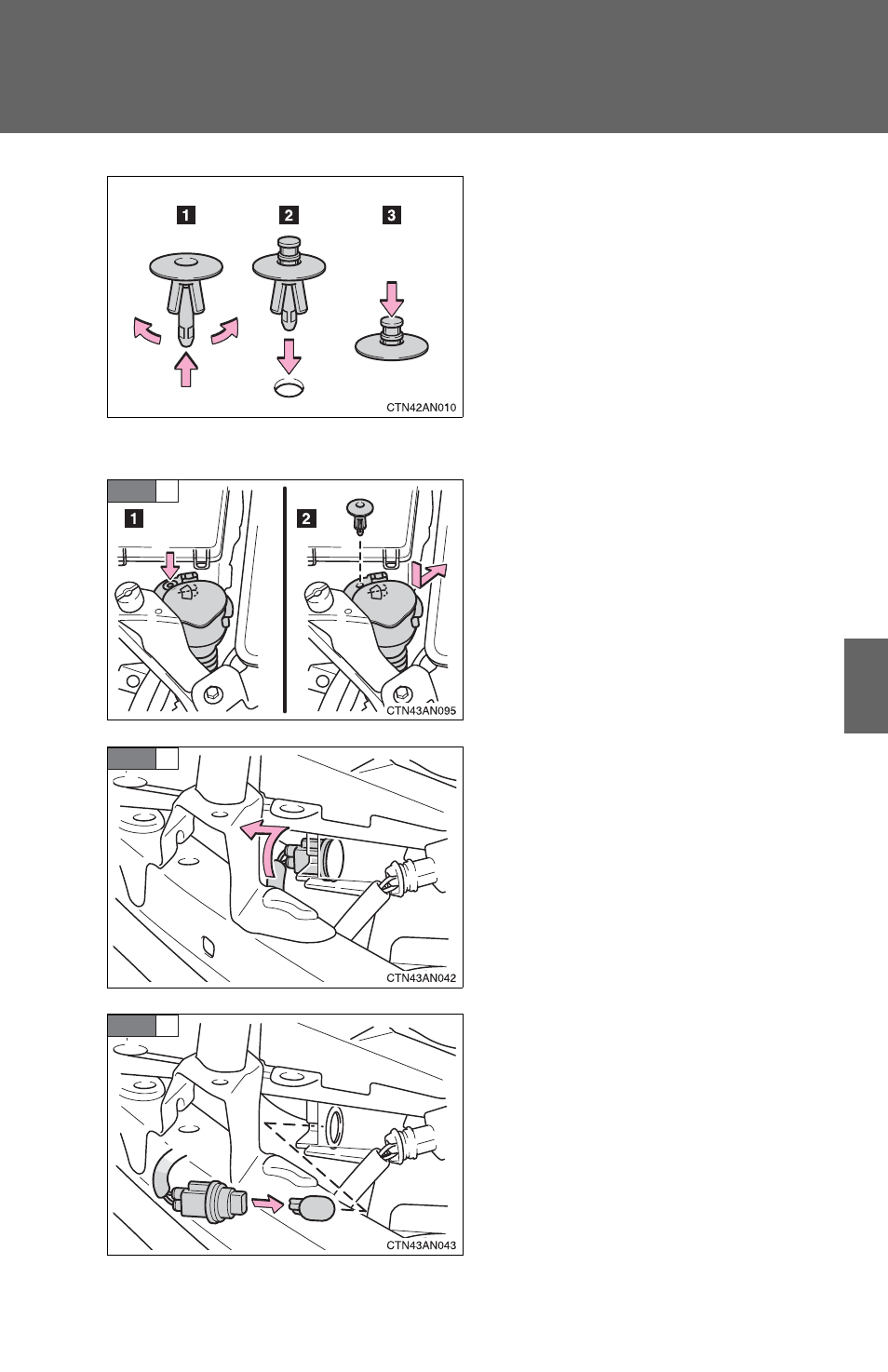 1 2 3

CTN42AN010

1 2

CTN43AN095

CTN43AN042

CTN43AN043