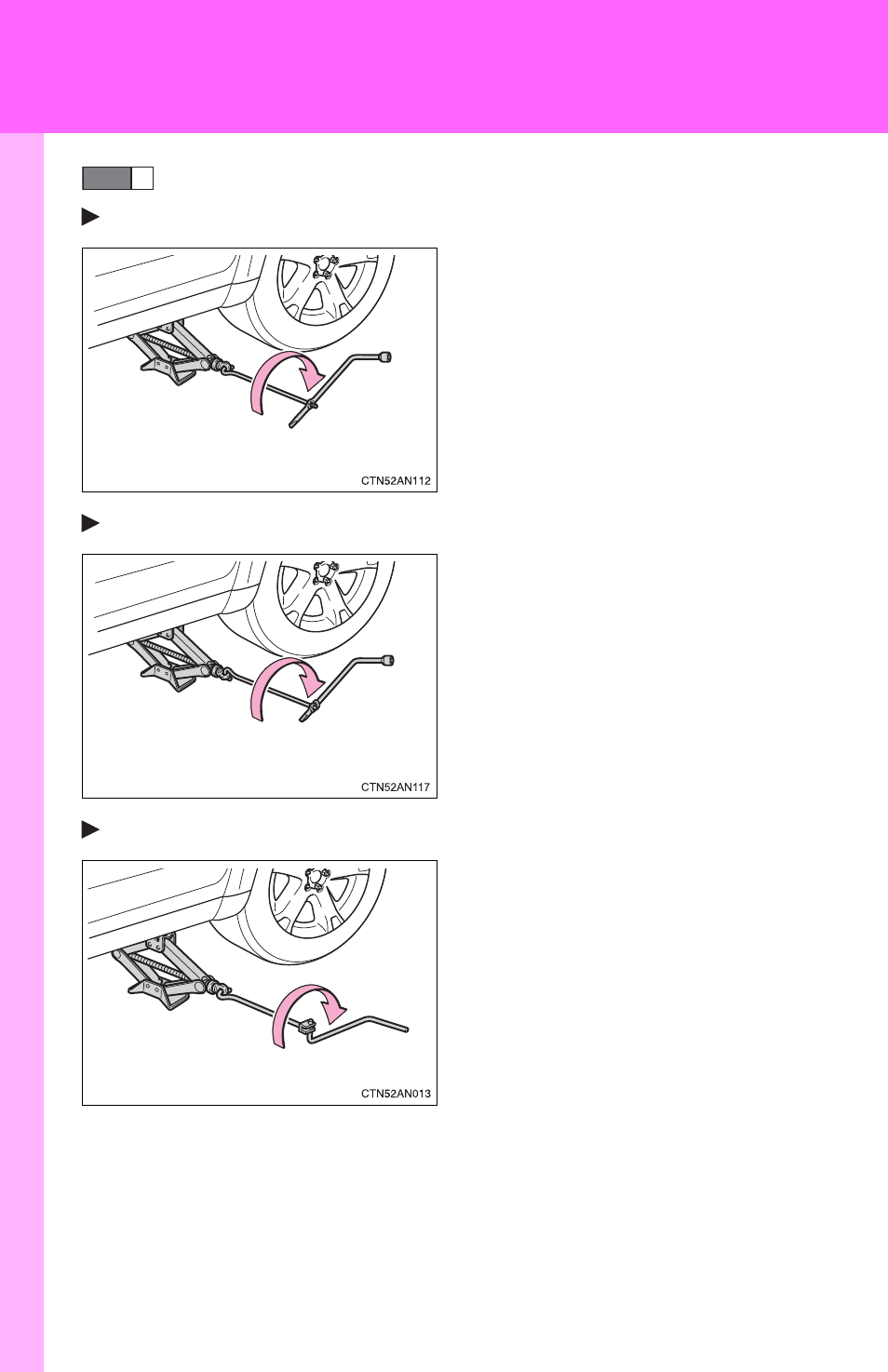 CTN52AN112

CTN52AN117

CTN52AN013