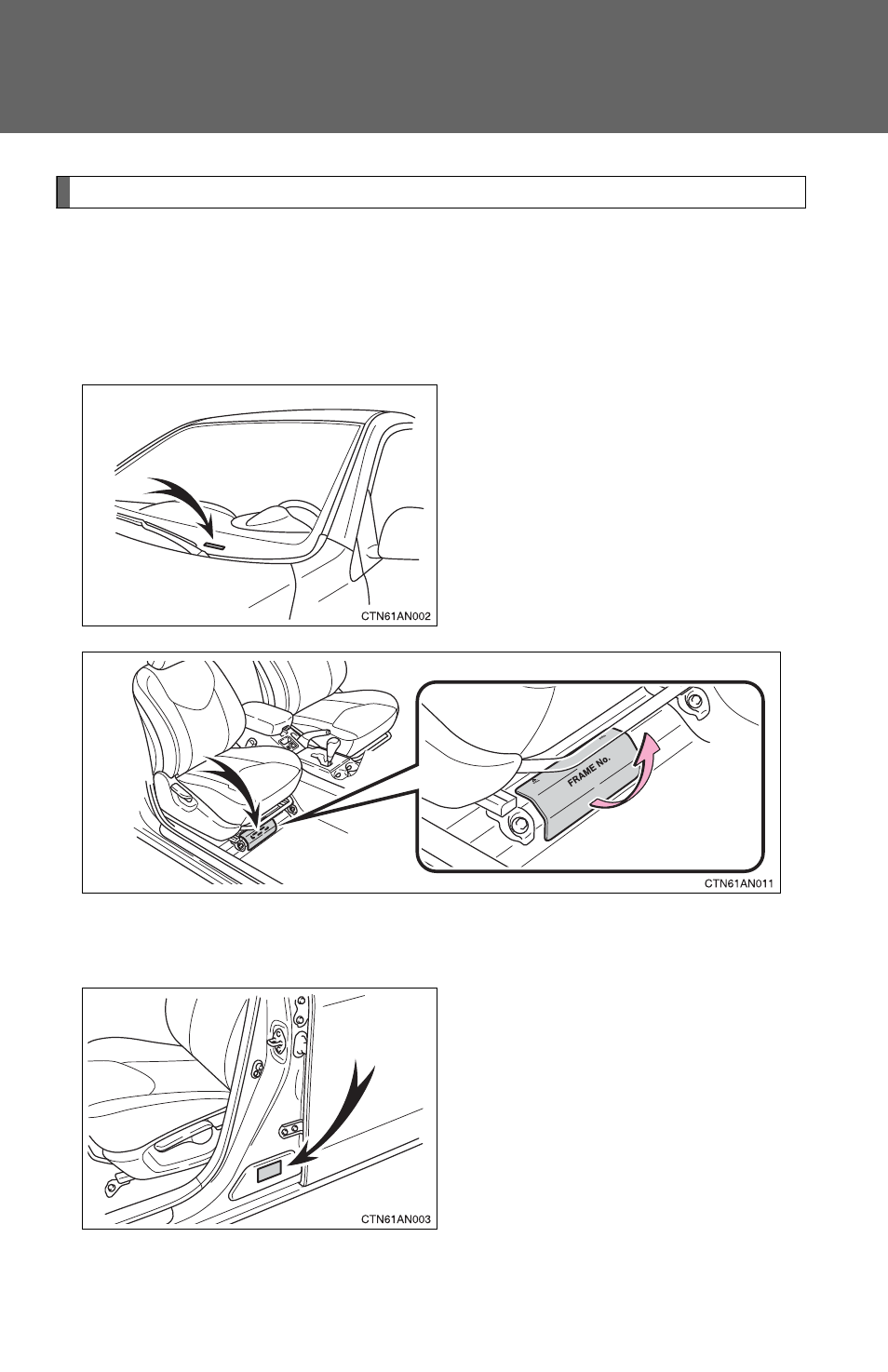 CTN61AN002

FRAME No.

CTN61AN011

CTN61AN003