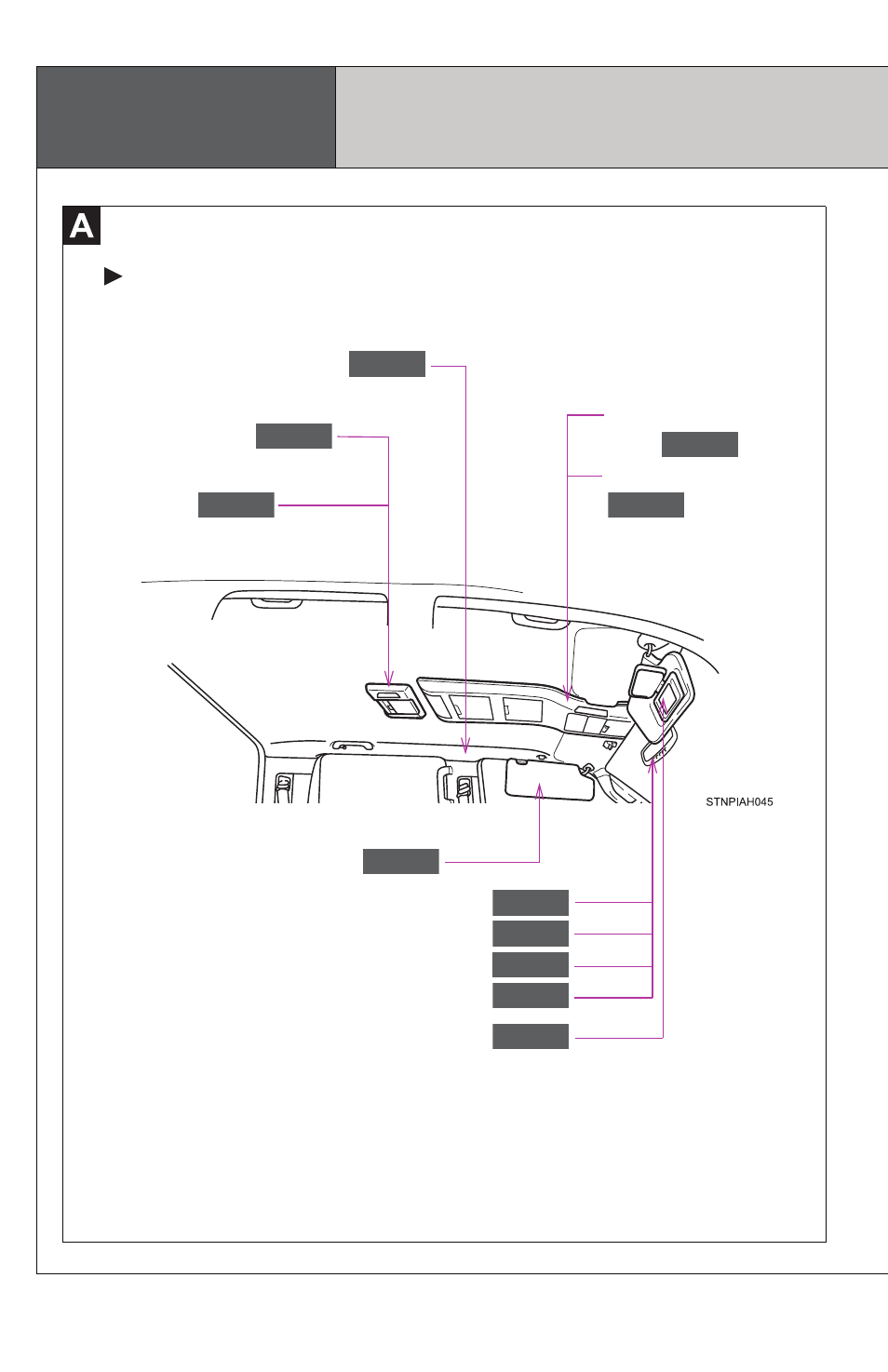 A

STNPIAH045