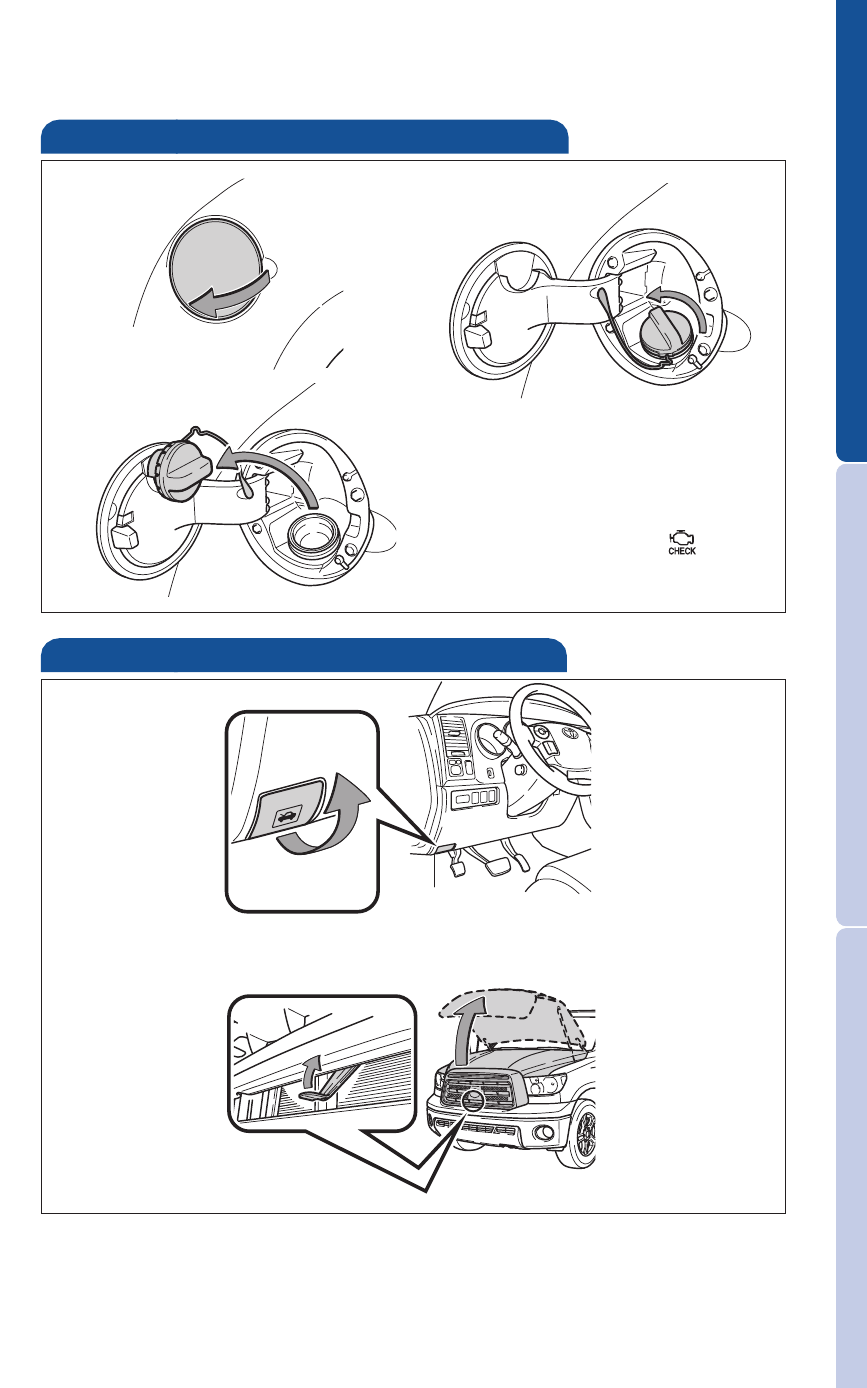 CHECK