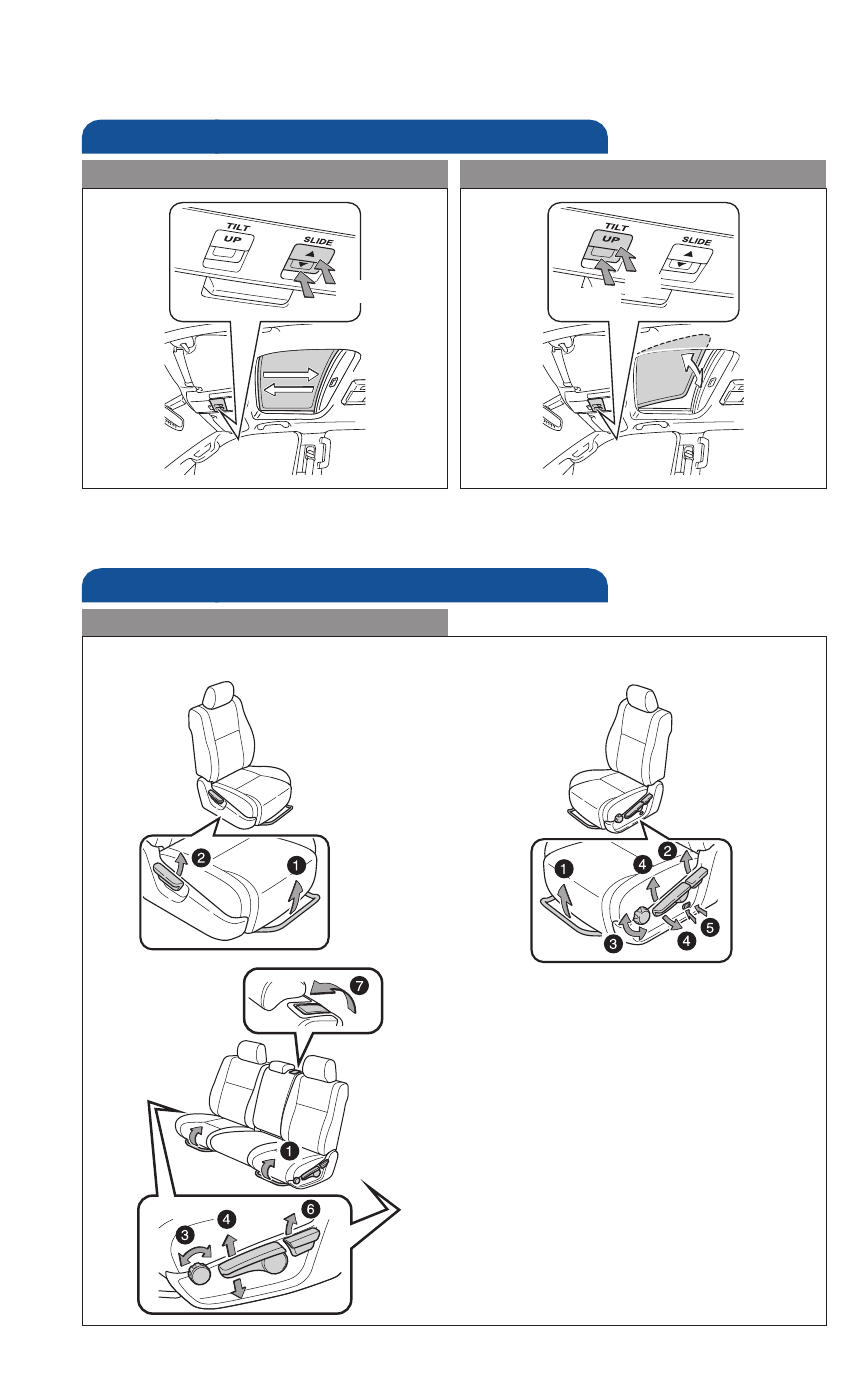 TILT
UP
SLIDE

TILT
UP
SLIDE

2
1

1
4
2
3
4
5

7

1

3
4
6