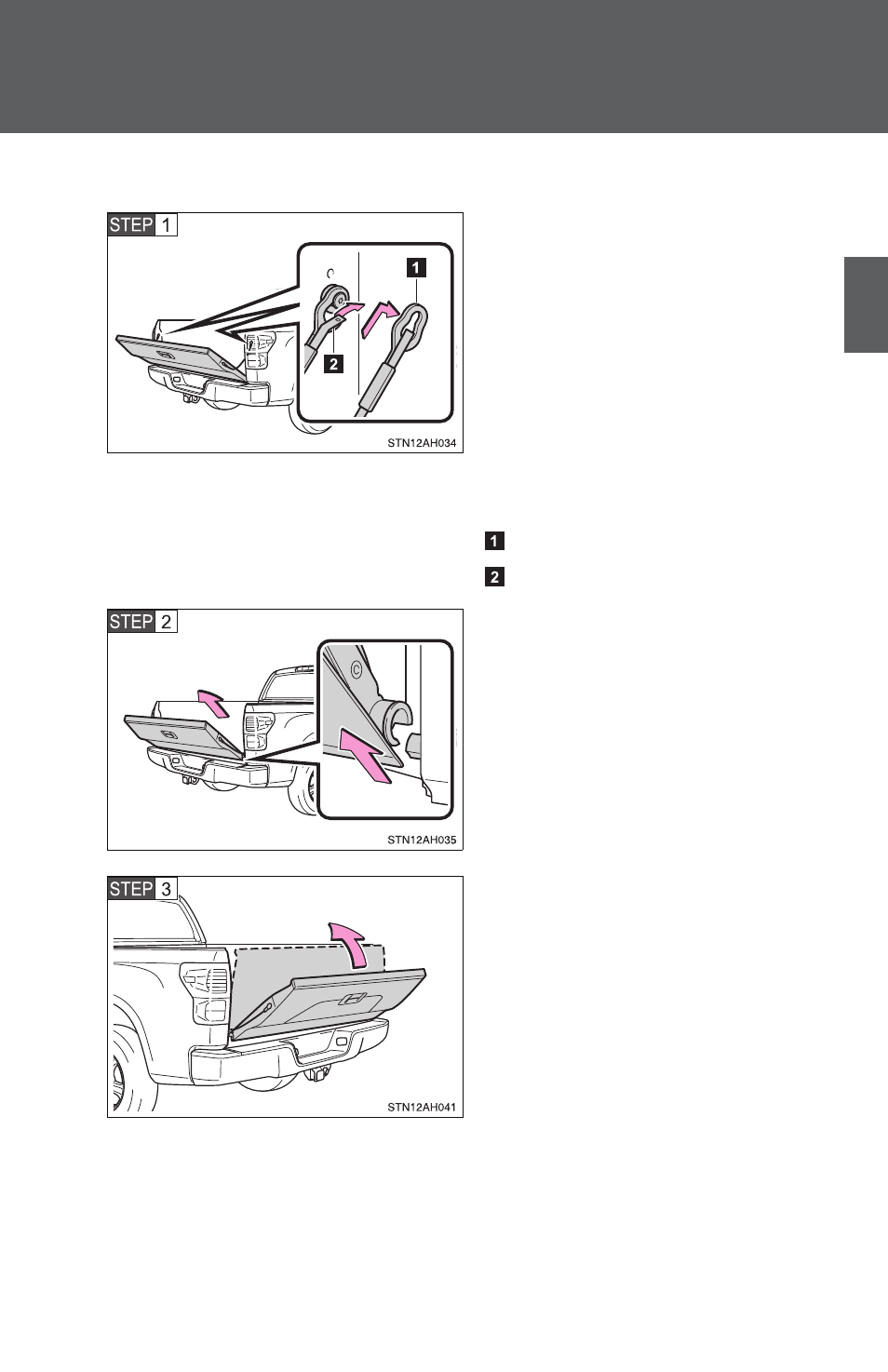 STEP 1

1

2

STN12AH034

1

2

STEP 2

STN12AH035

STEP 3

STN12AH041