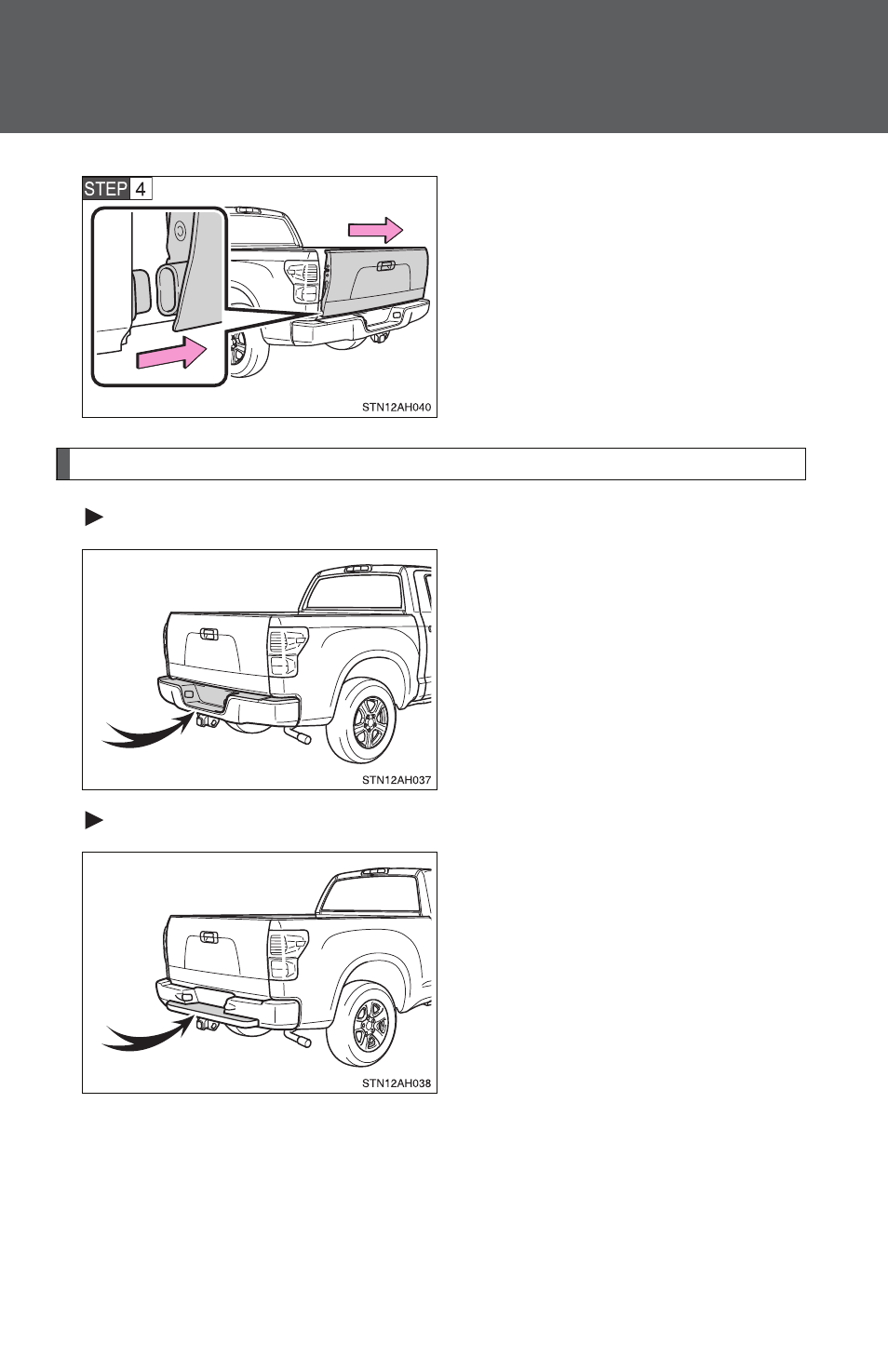 STEP 4

STN12AH040

STN12AH037

STN12AH038