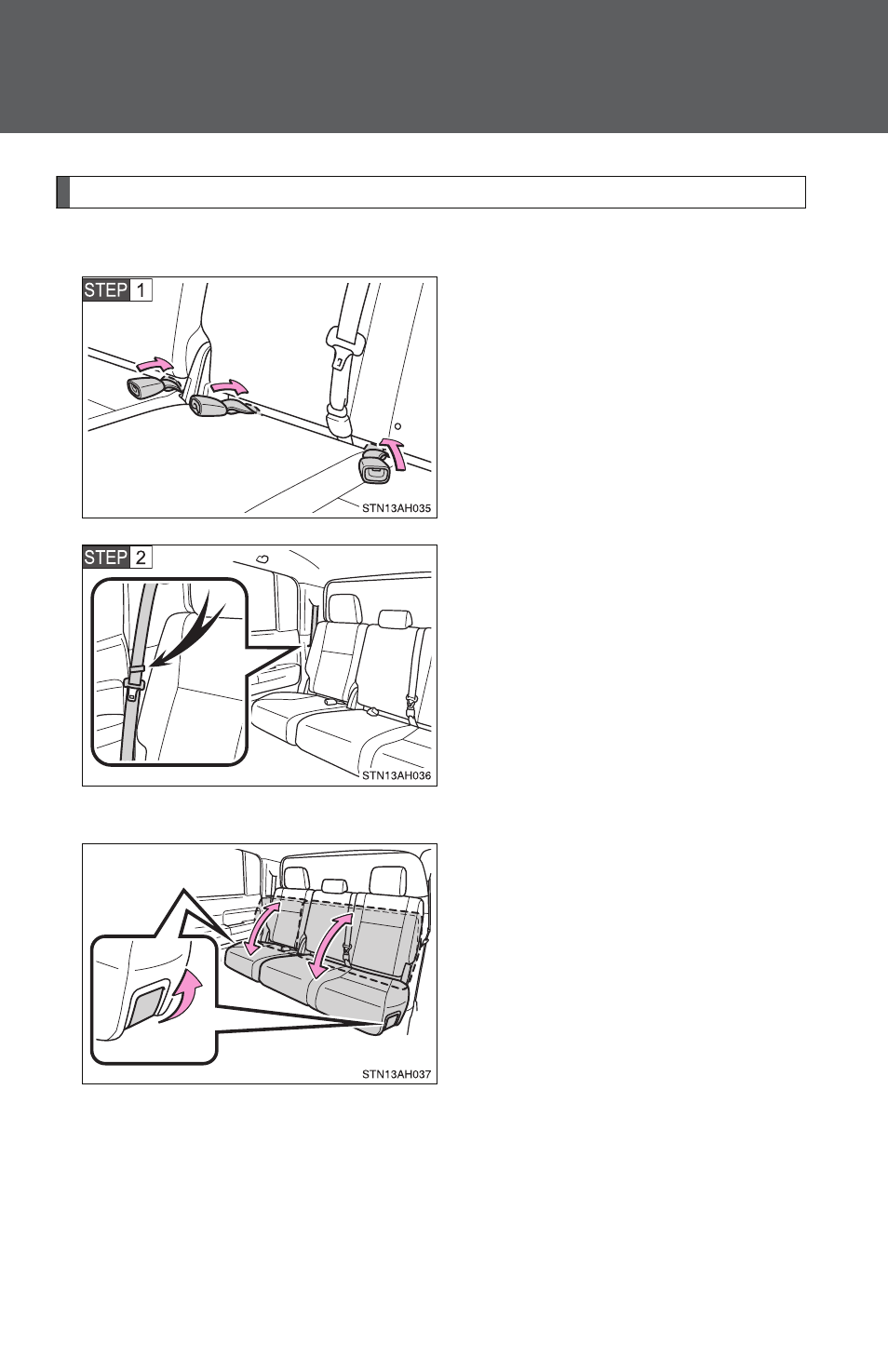 STEP 1

STN13AH035

STEP 2

STN13AH036

STN13AH037