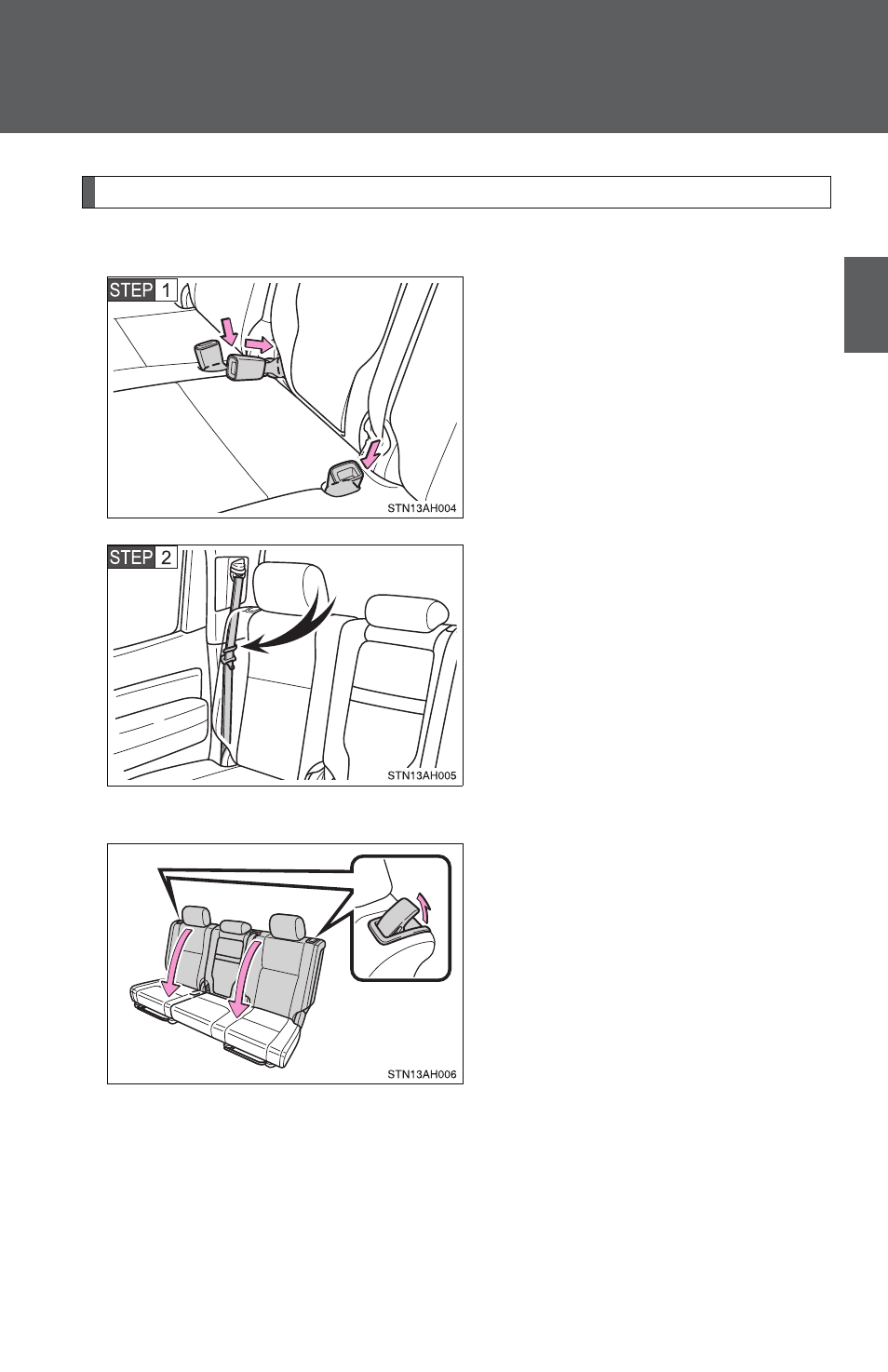 STEP 1

STN13AH004

STEP 2

STN13AH005

STN13AH006