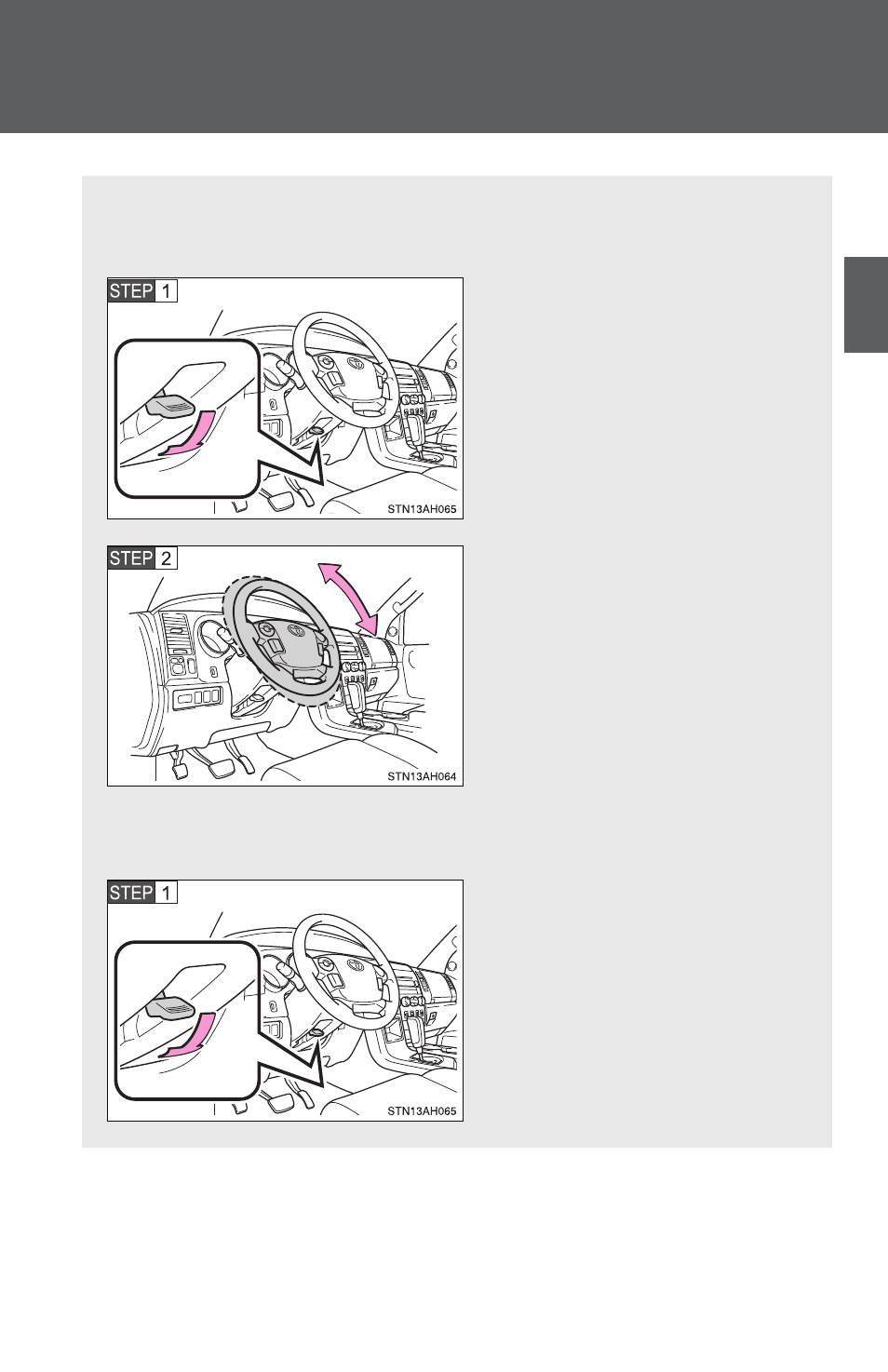 STEP 1

STN13AH065

STEP 2

STN13AH064

STEP 1

STN13AH065