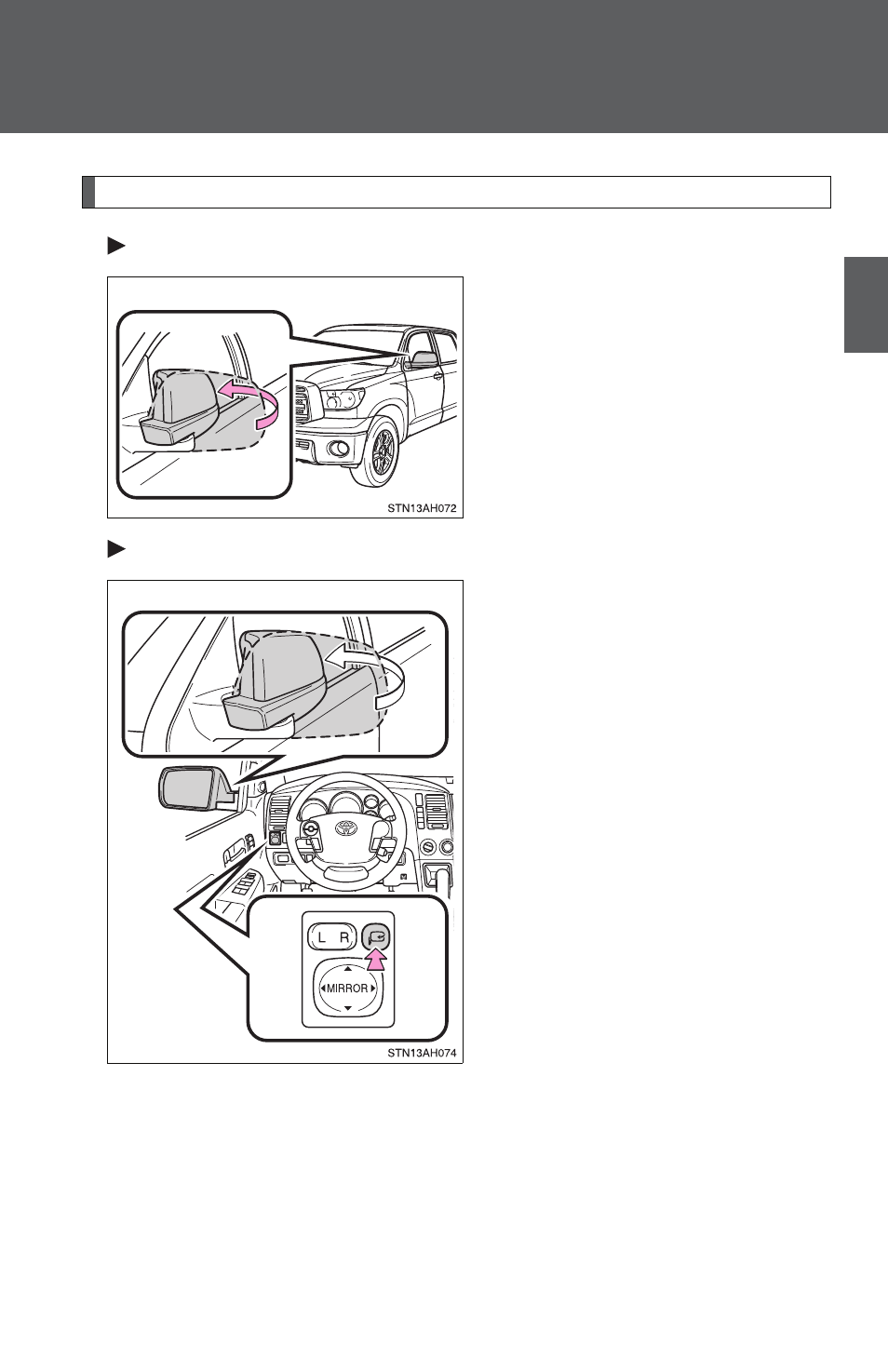 STN13AH072

L R

MIRROR

STN13AH074