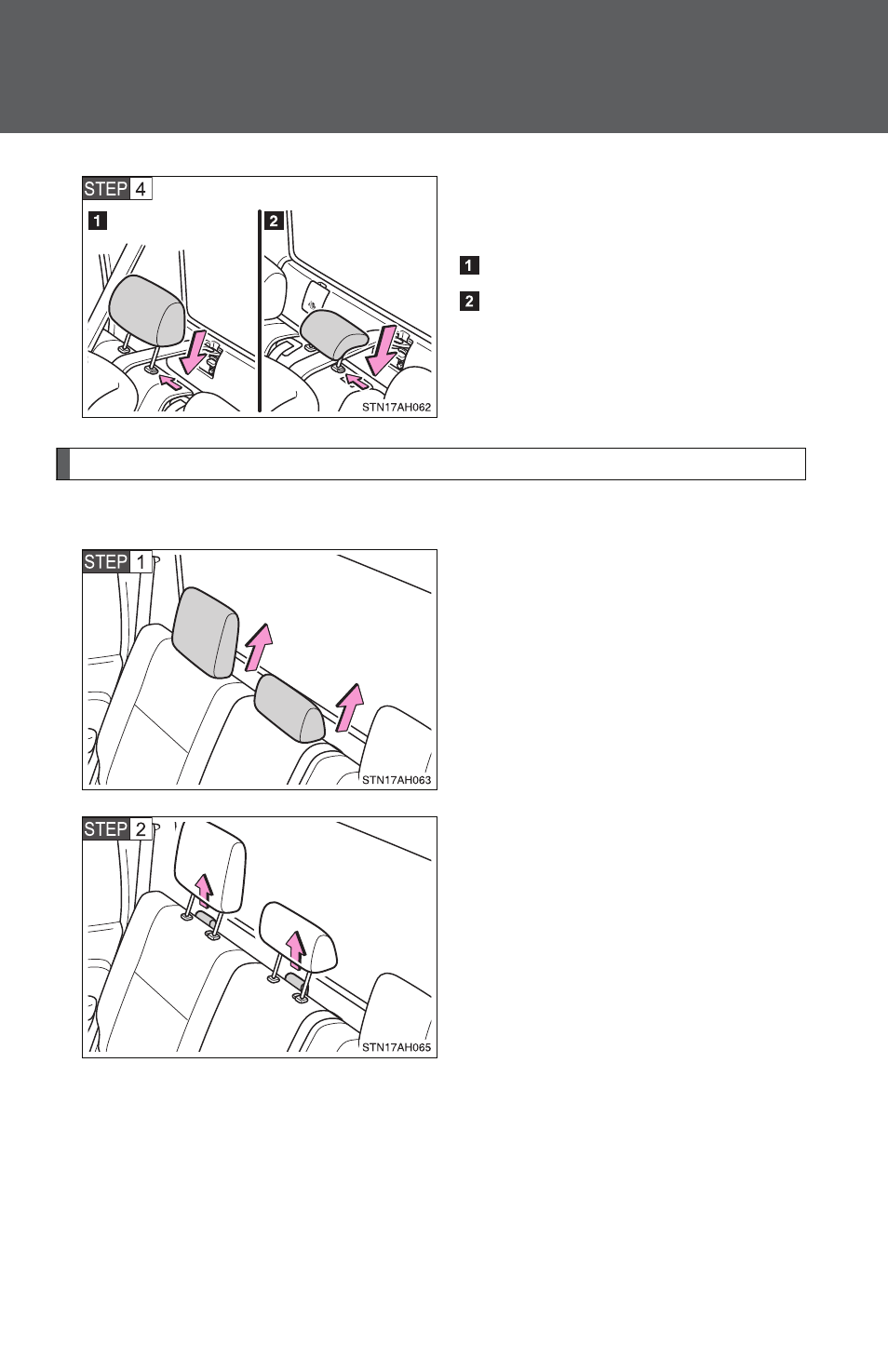 STEP 4

1

2

STN17AH062

1

2

STEP 1

STN17AH063

STEP 2

STN17AH065