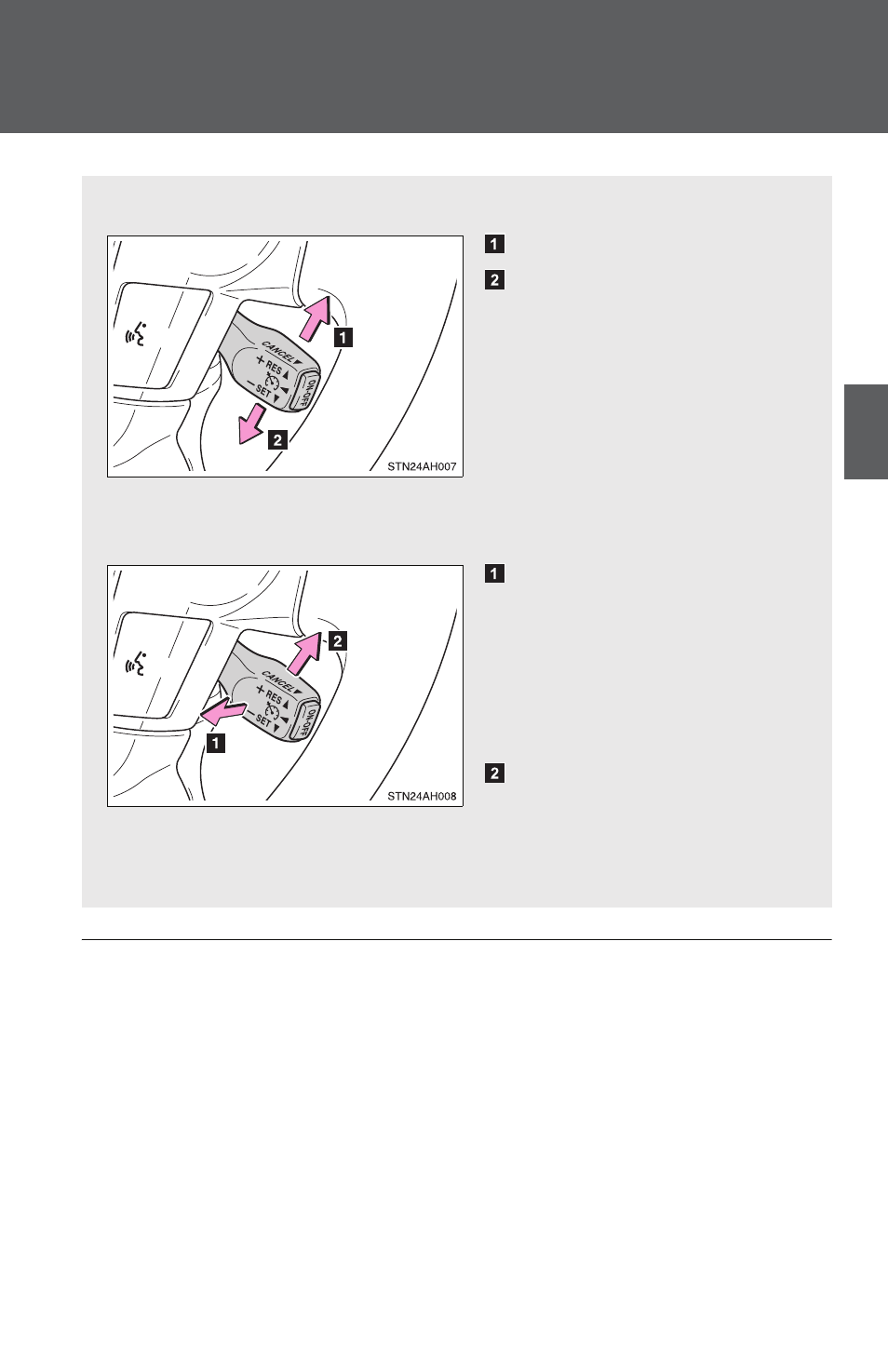 1

2

CANCEL
+ RES
− SET
ON-OFF
1
2
STN24AH007

1

2

CANCEL
+ RES
− SET
ON-OFF
2
1
STN24AH008