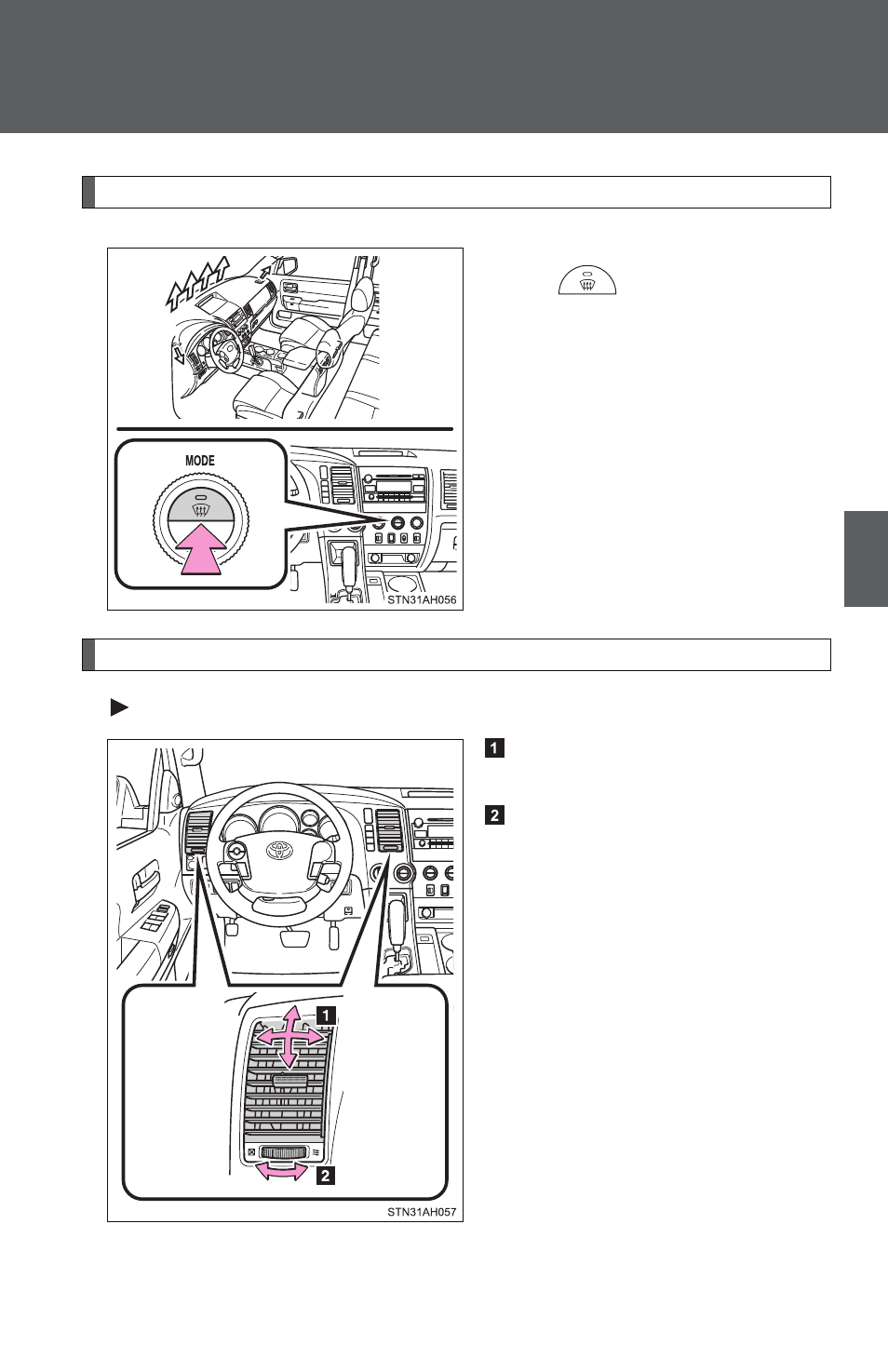 MODE

STN31AH056

1

2

1

2

STN31AH057