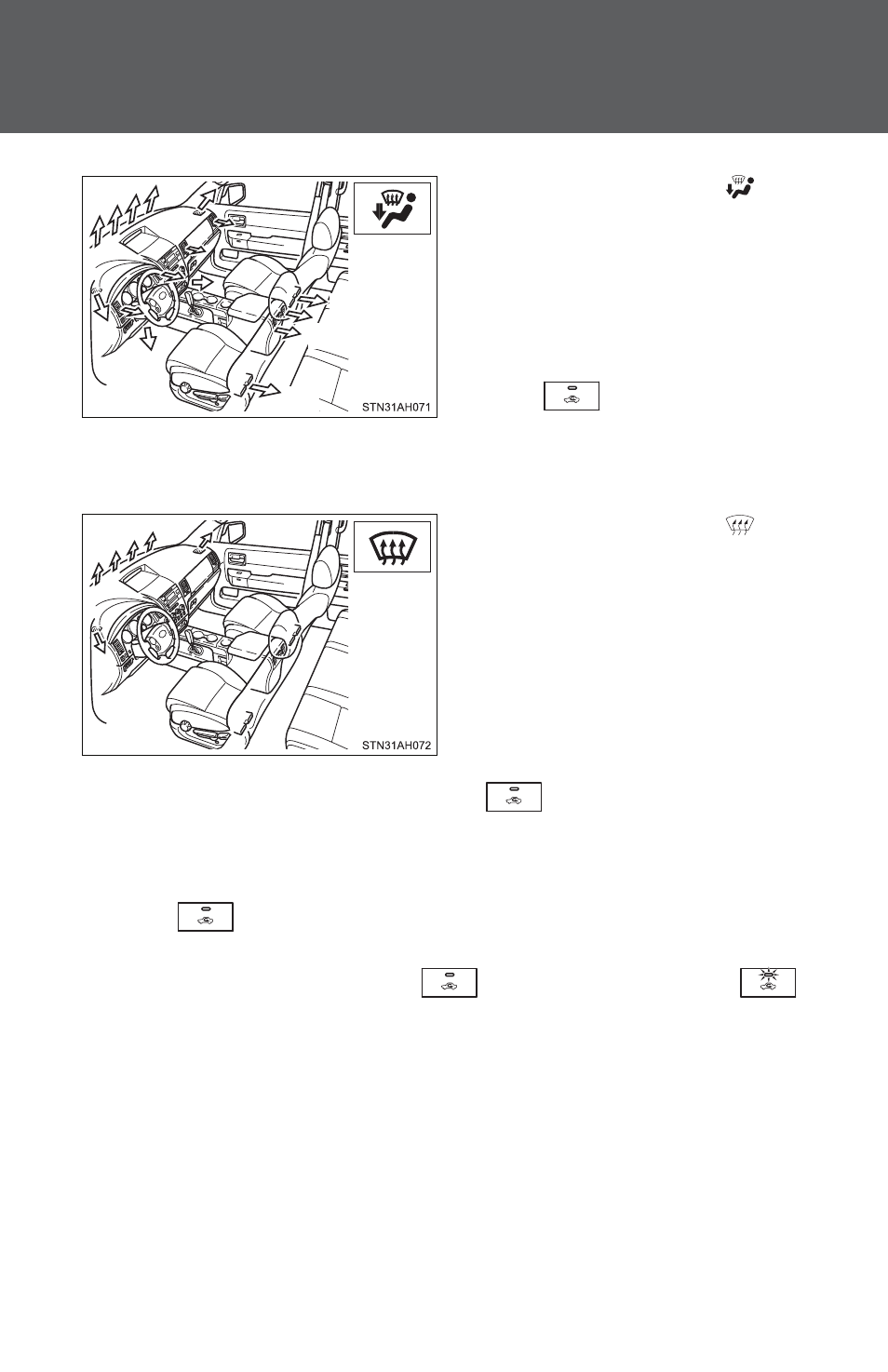 STN31AH071

STN31AH072