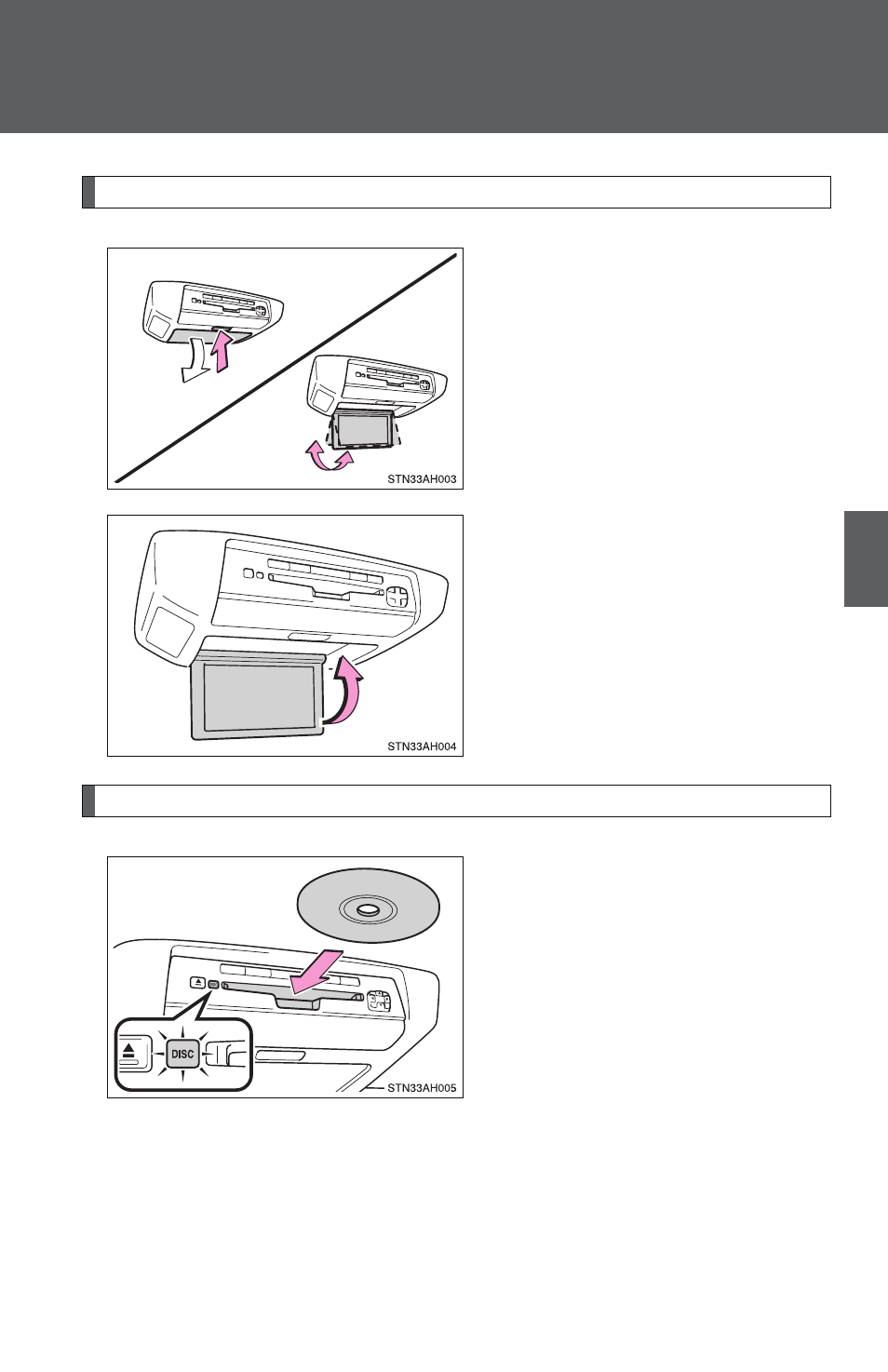 STN33AH003

STN33AH004

DISC

STN33AH005