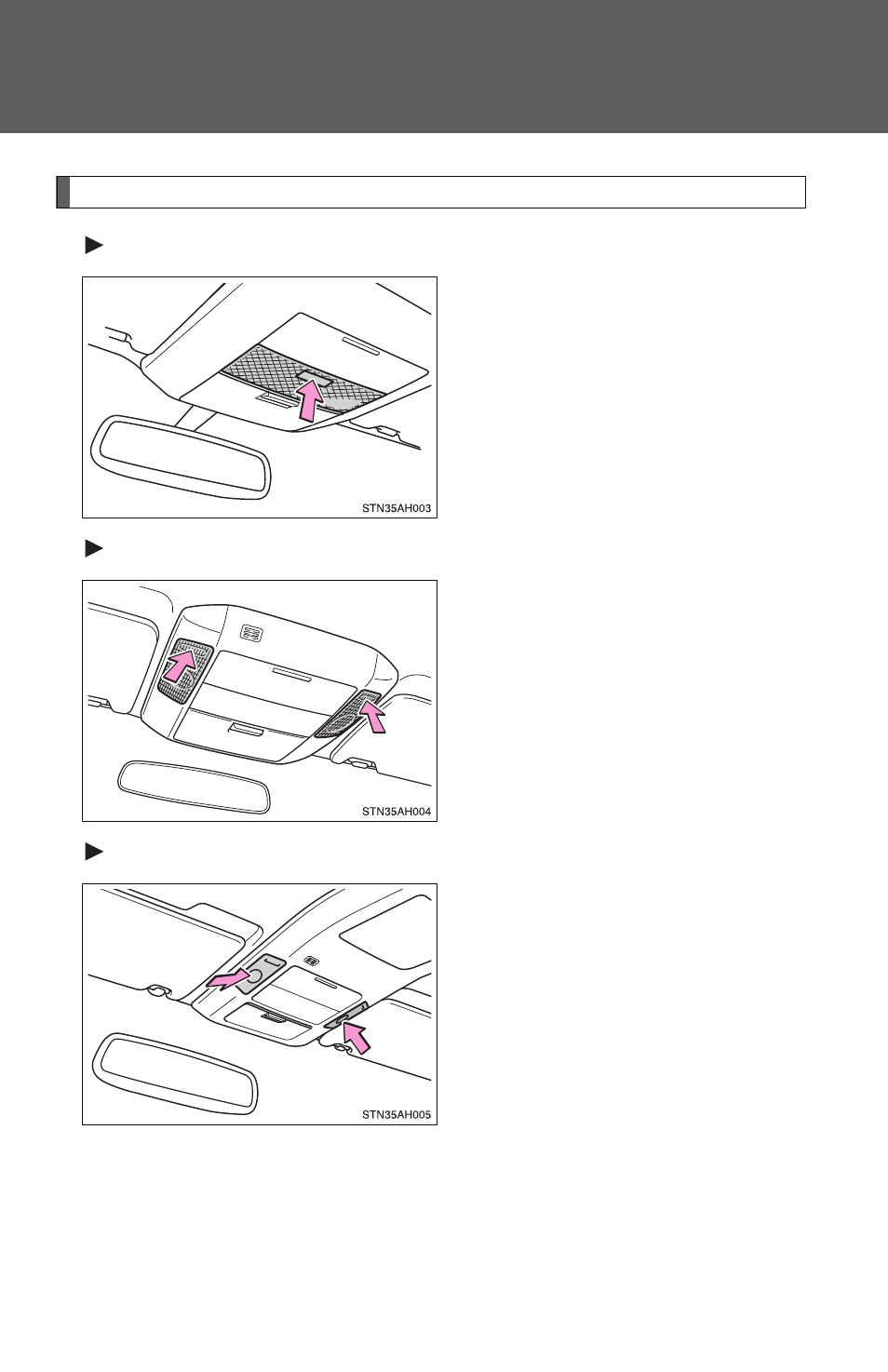 STN35AH003

STN35AH004

STN35AH005