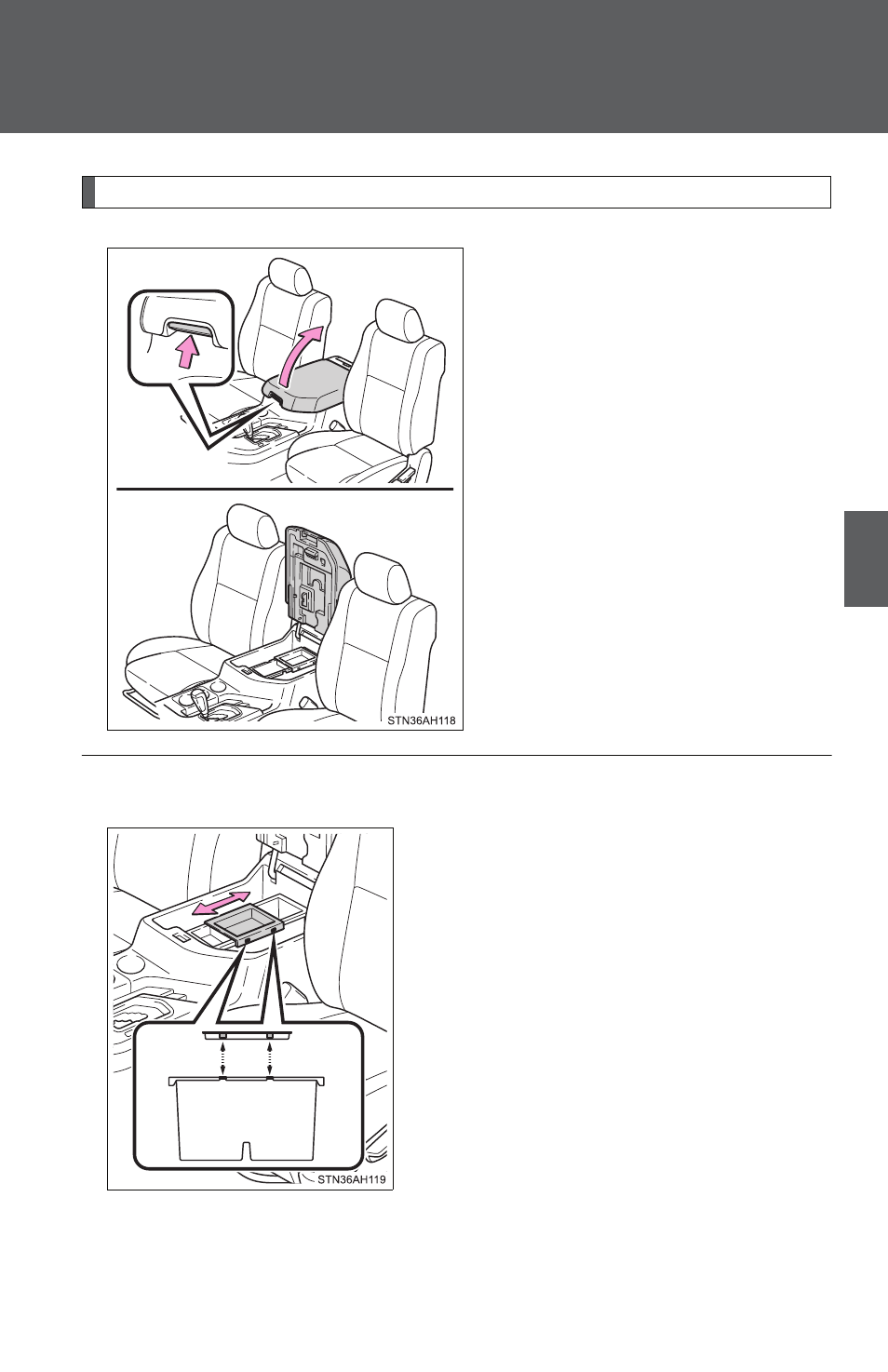 STN36AH118

STN36AH119