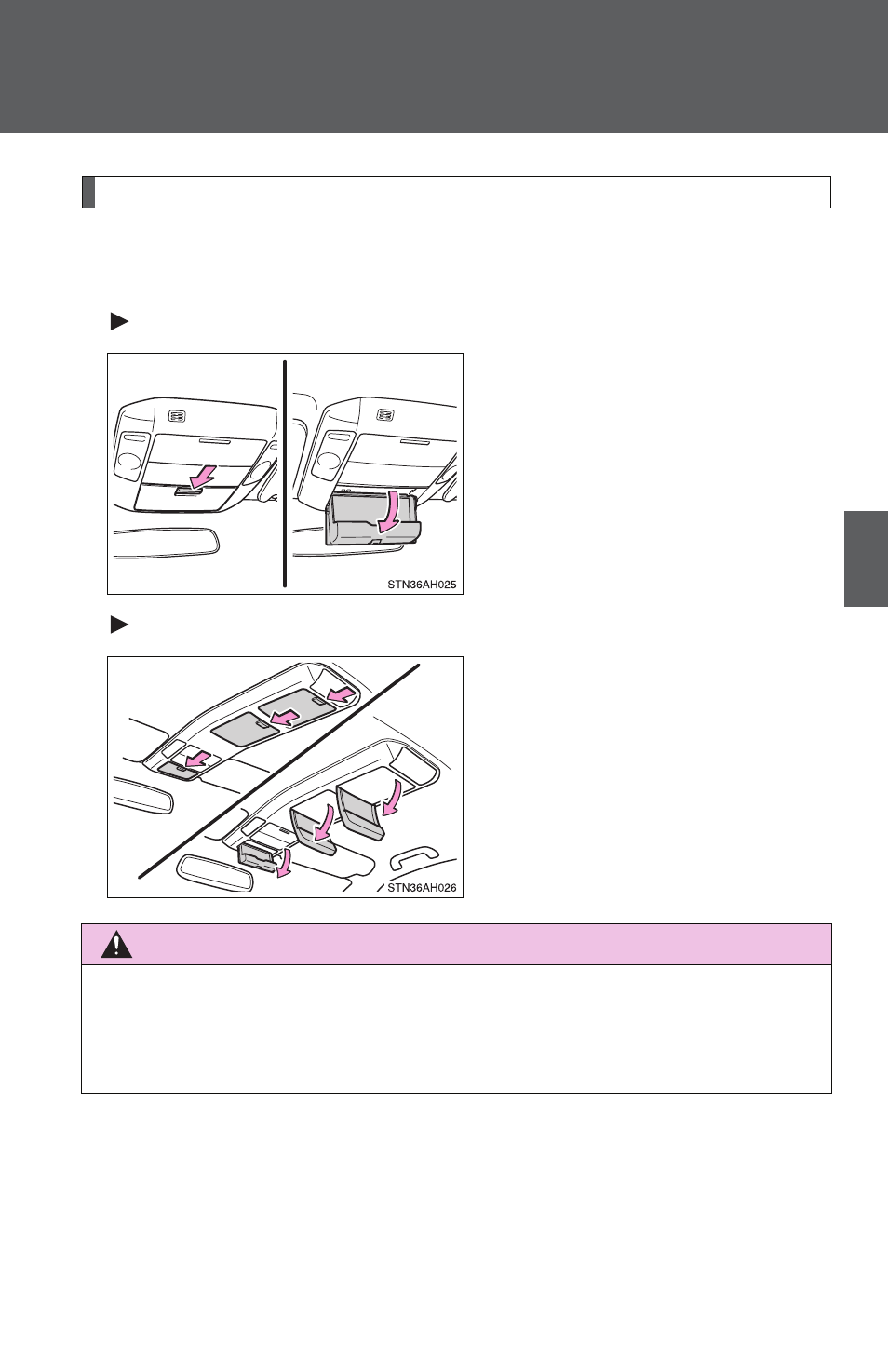 STN36AH025

STN36AH026