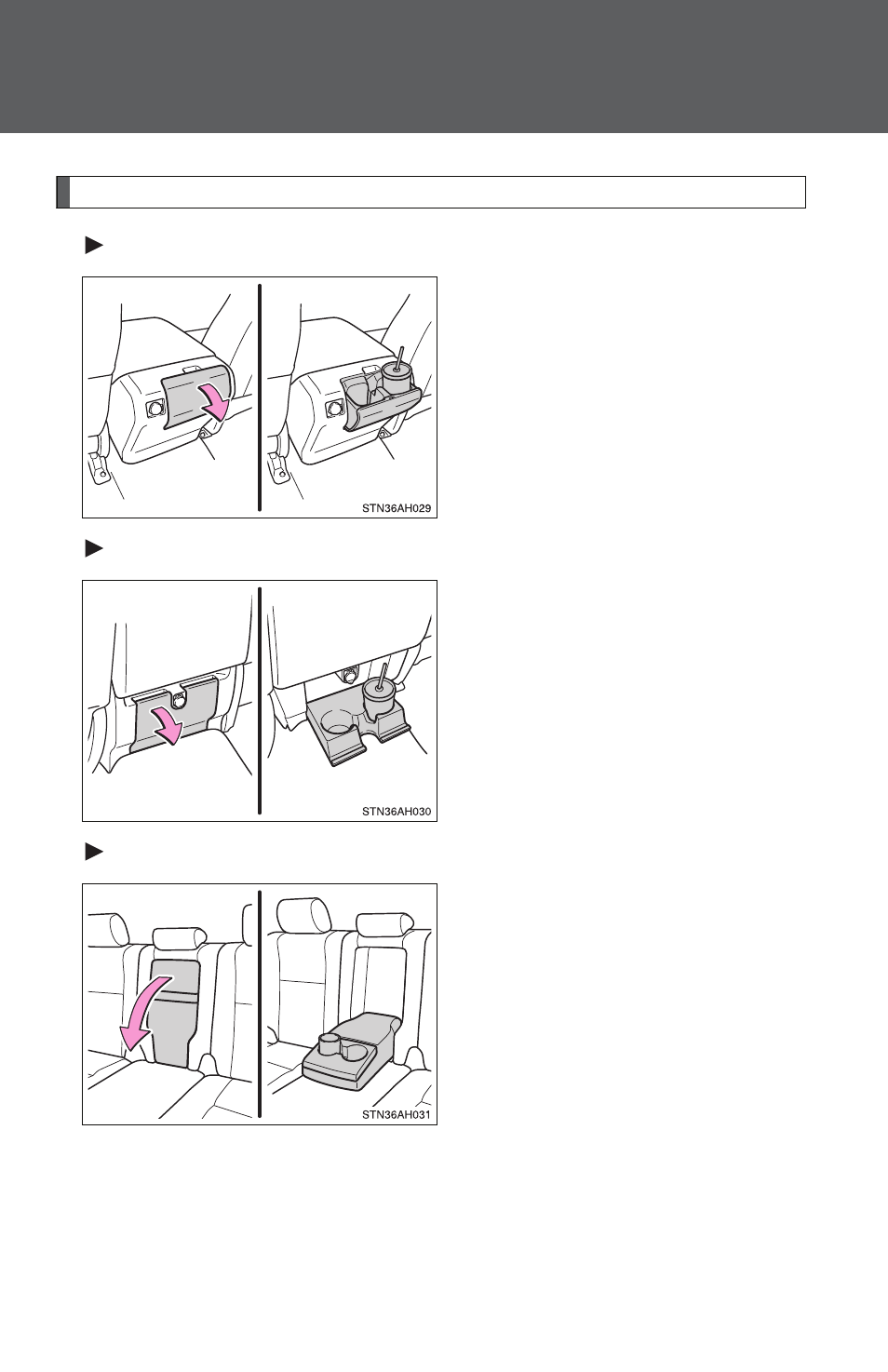 STN36AH029

STN36AH030

STN36AH031