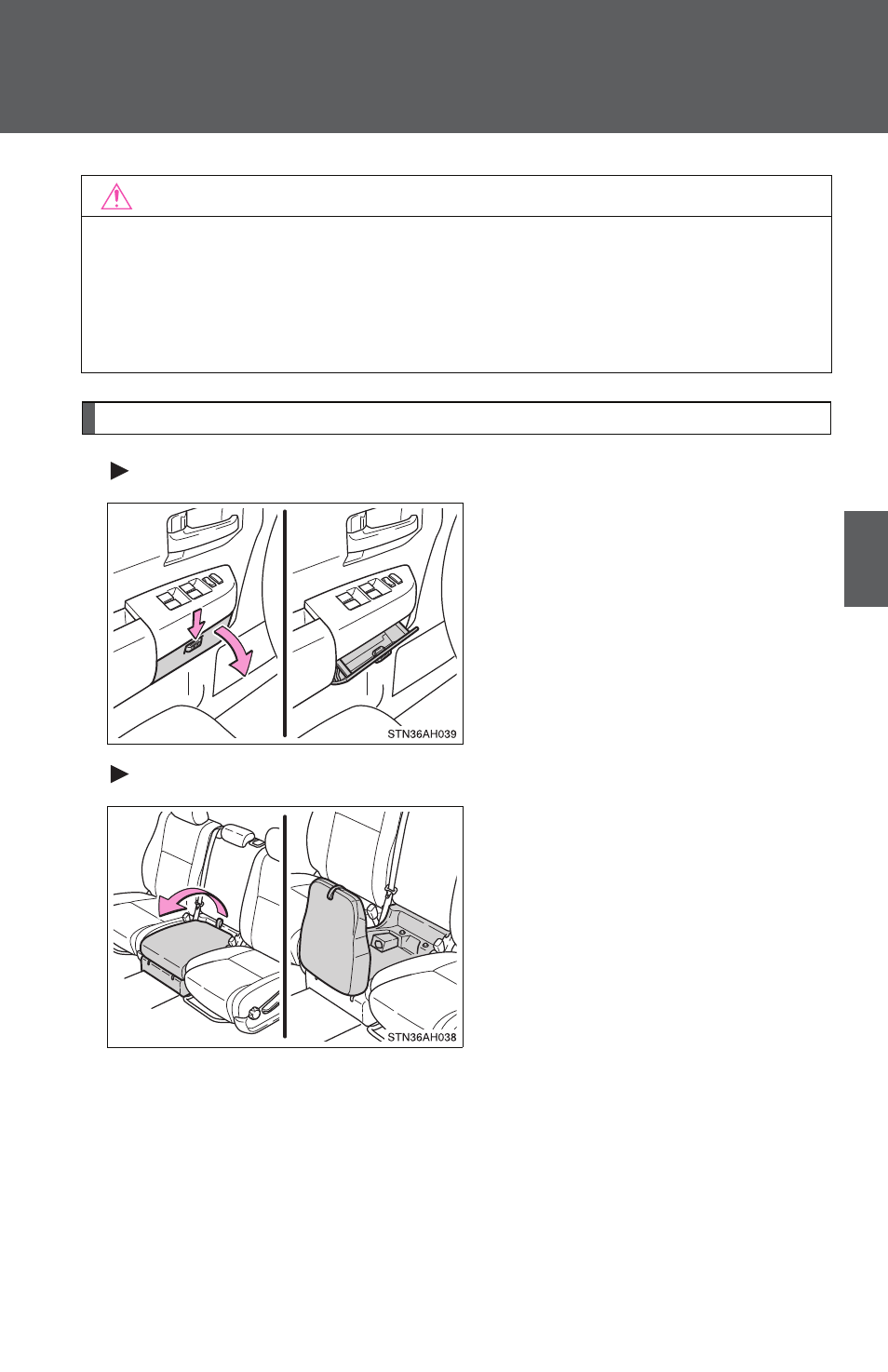 STN36AH039

STN36AH038