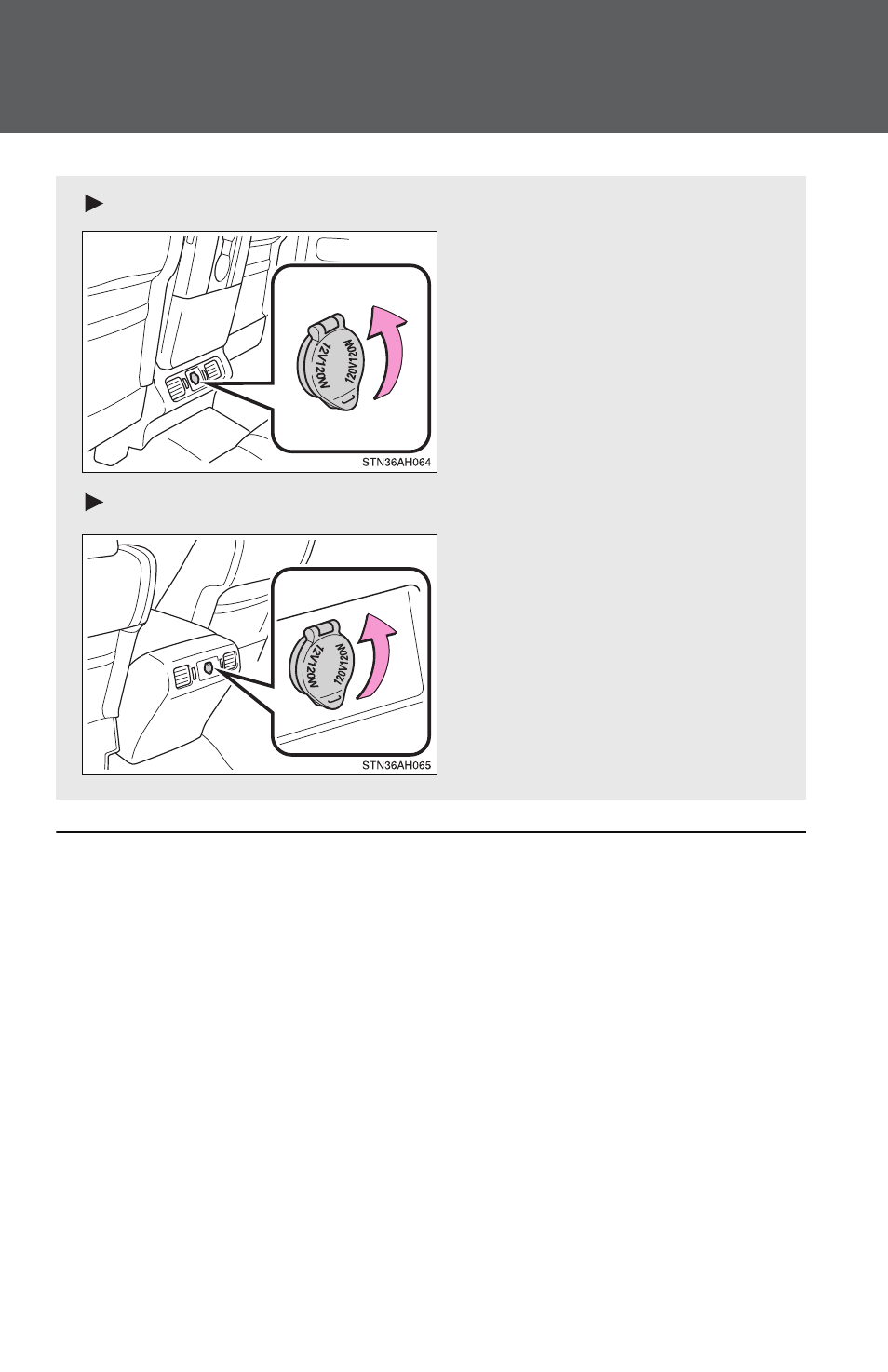 12V120W
120V120W
STN36AH064

12V120W
120V120W
STN36AH065