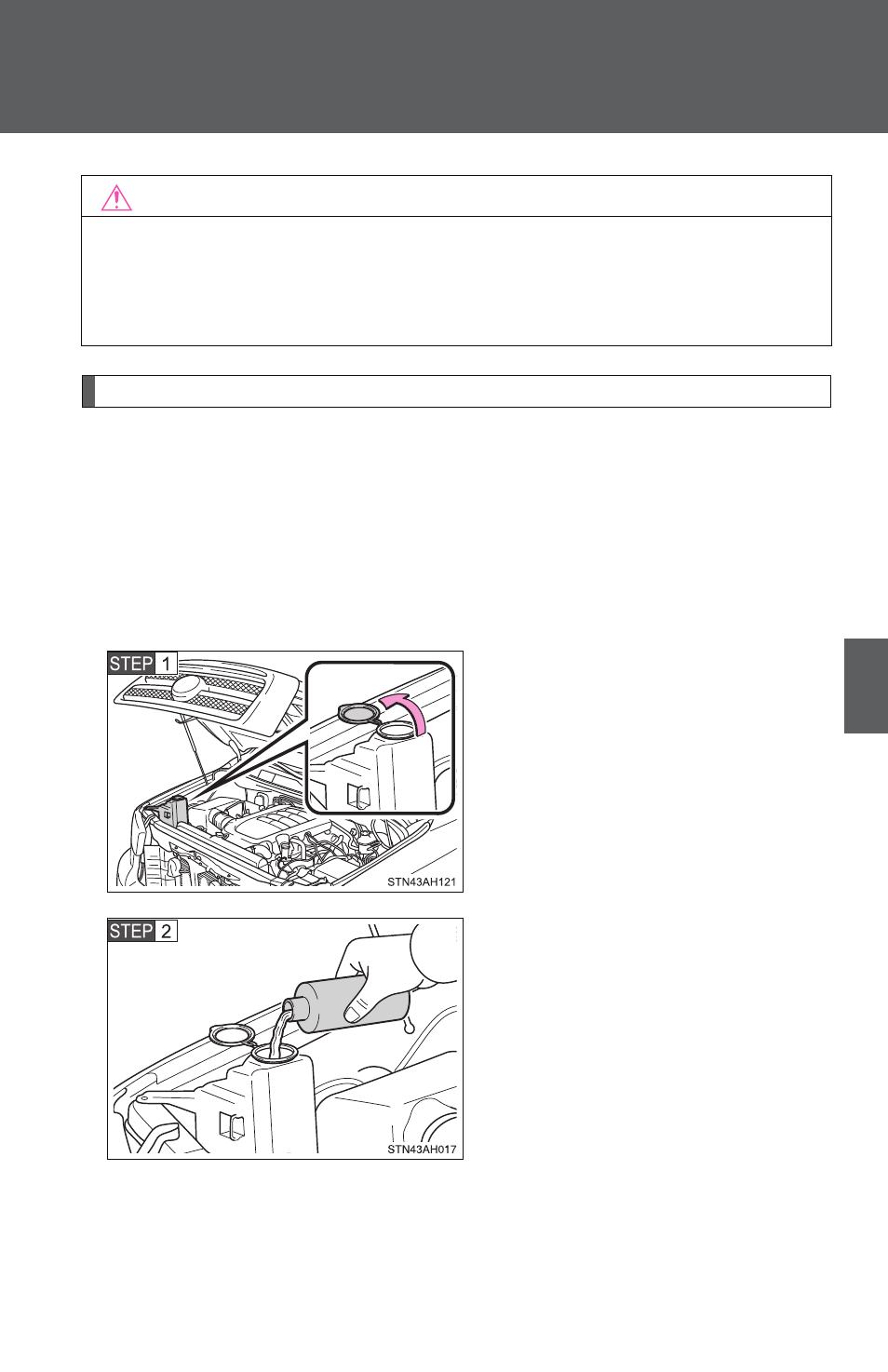 STEP 1

STN43AH121

STEP 2

STN43AH017