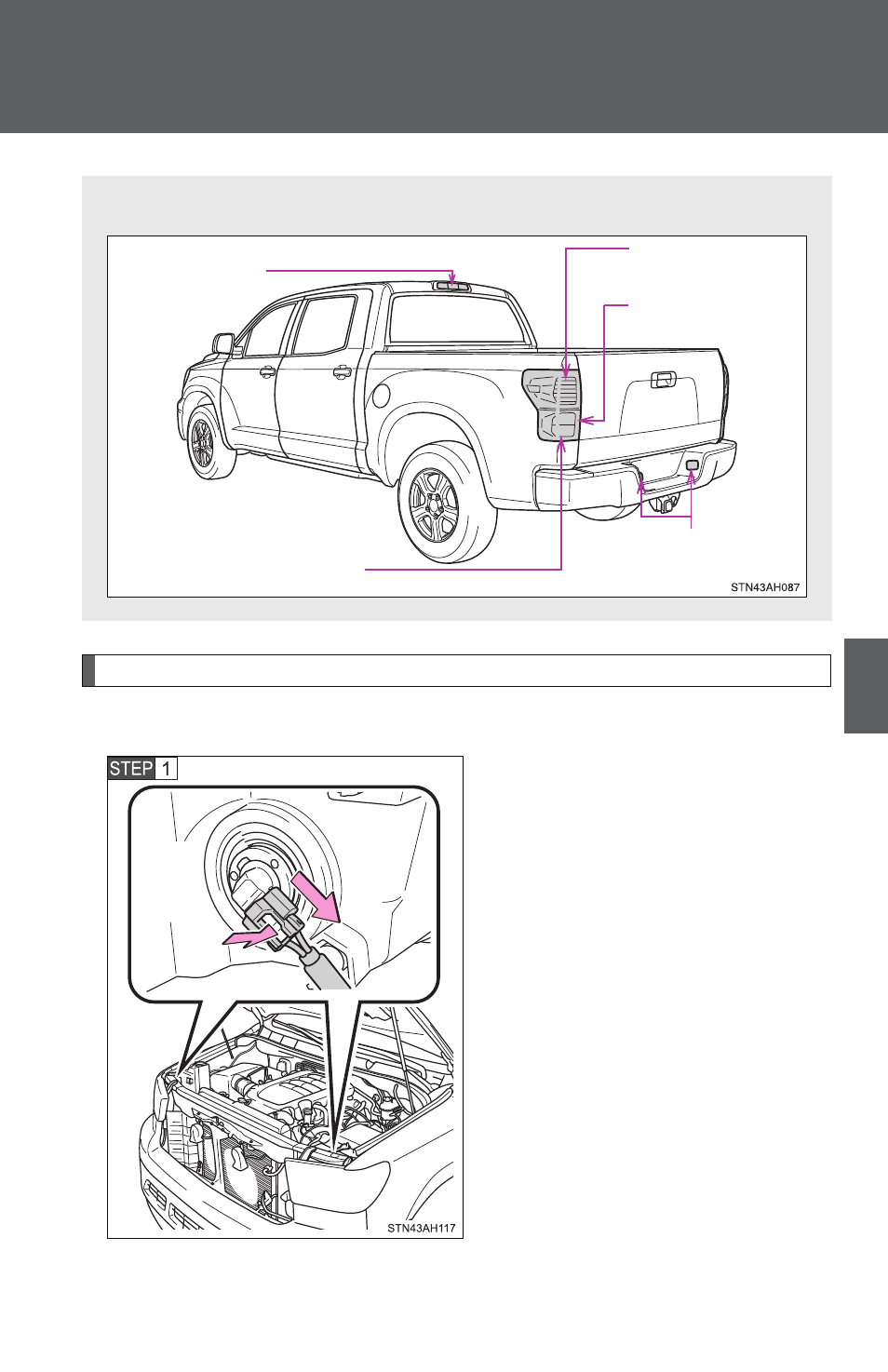 STN43AH087

STEP 1

STN43AH117