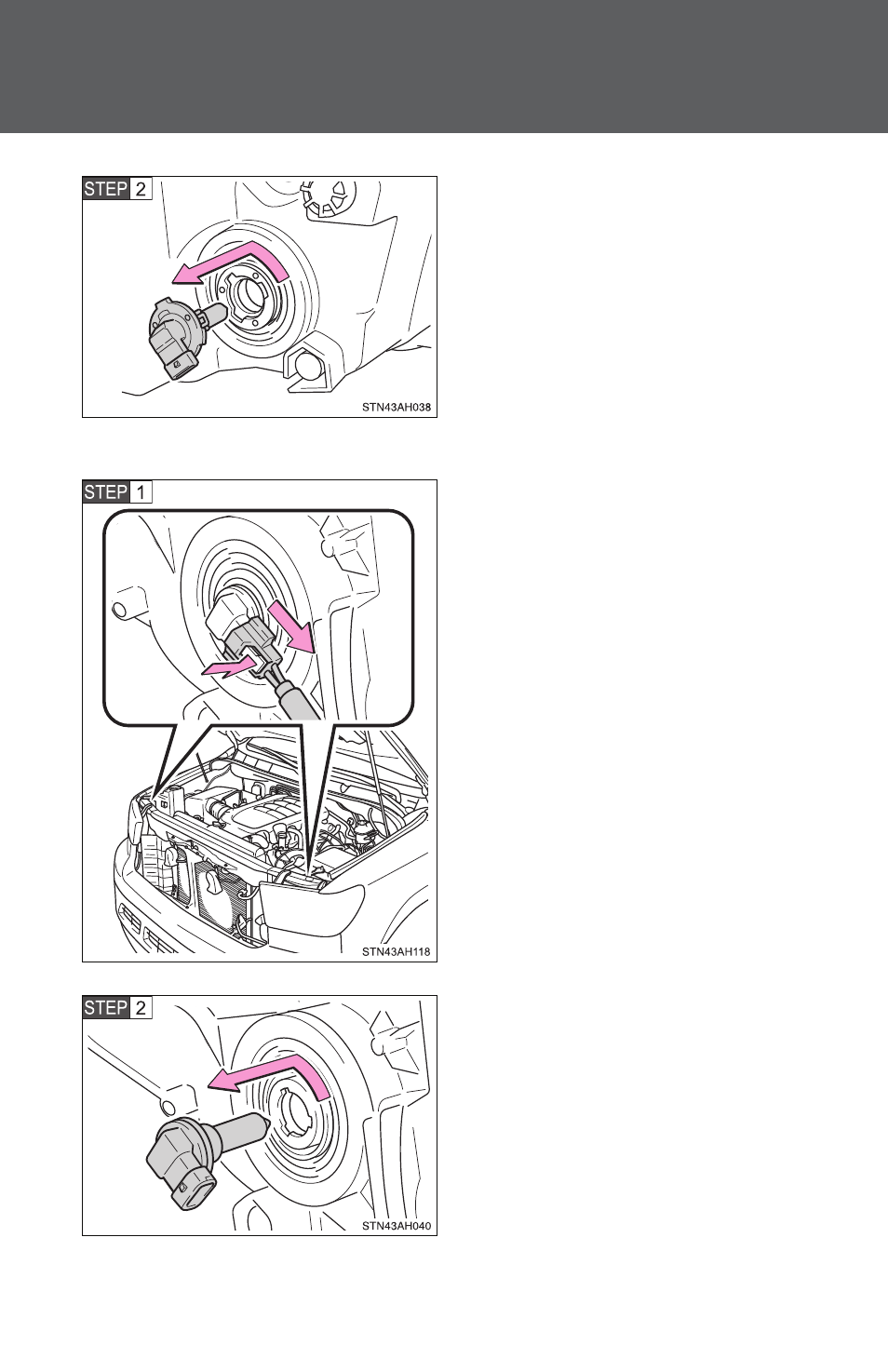 STEP 2

STN43AH038

STEP 1

STN43AH118

STEP 2

STN43AH040