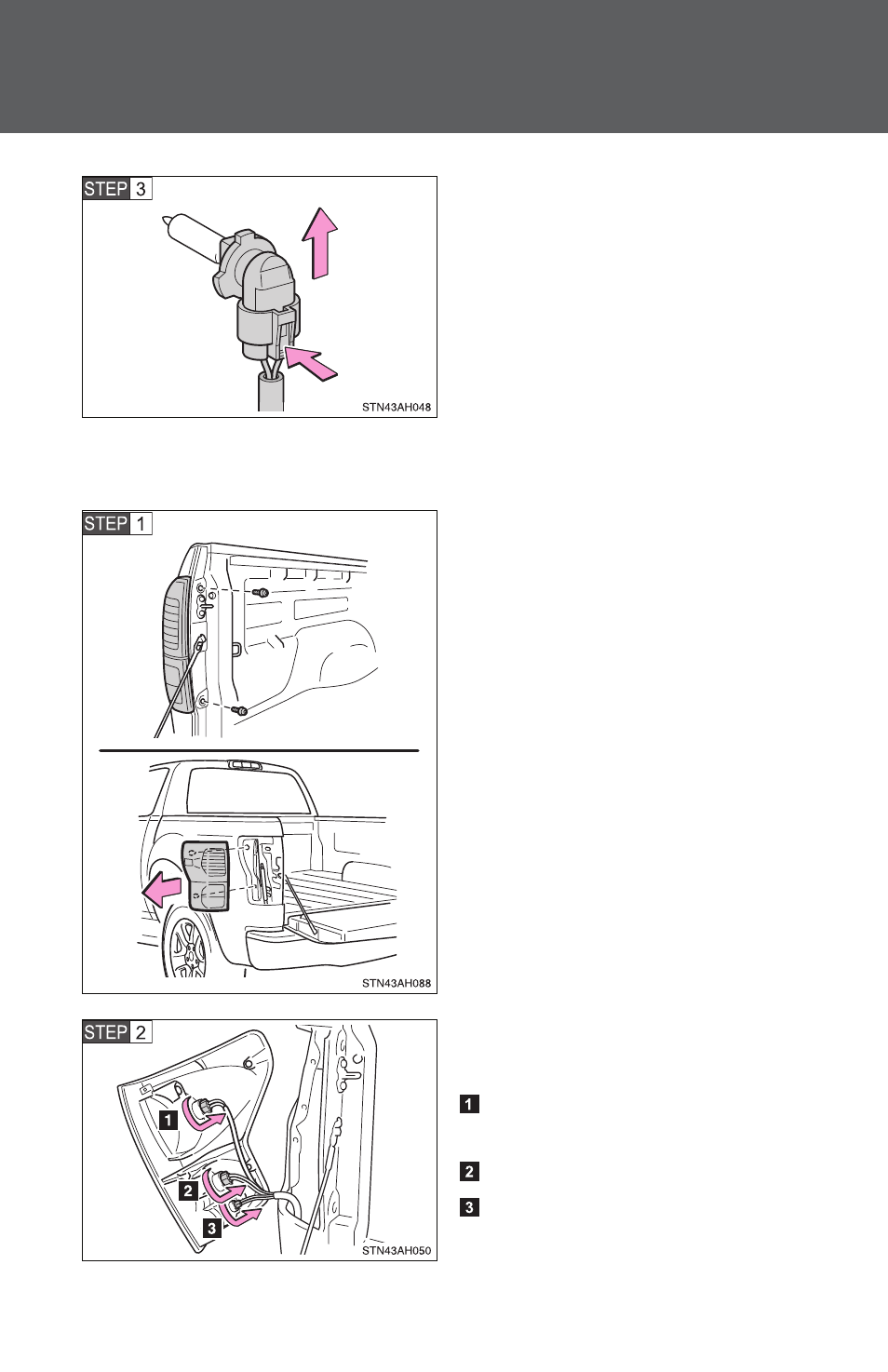 STEP 3

STN43AH048

STEP 1

STN43AH088

STEP 2

1

2

3

STN43AH050

1

2

3