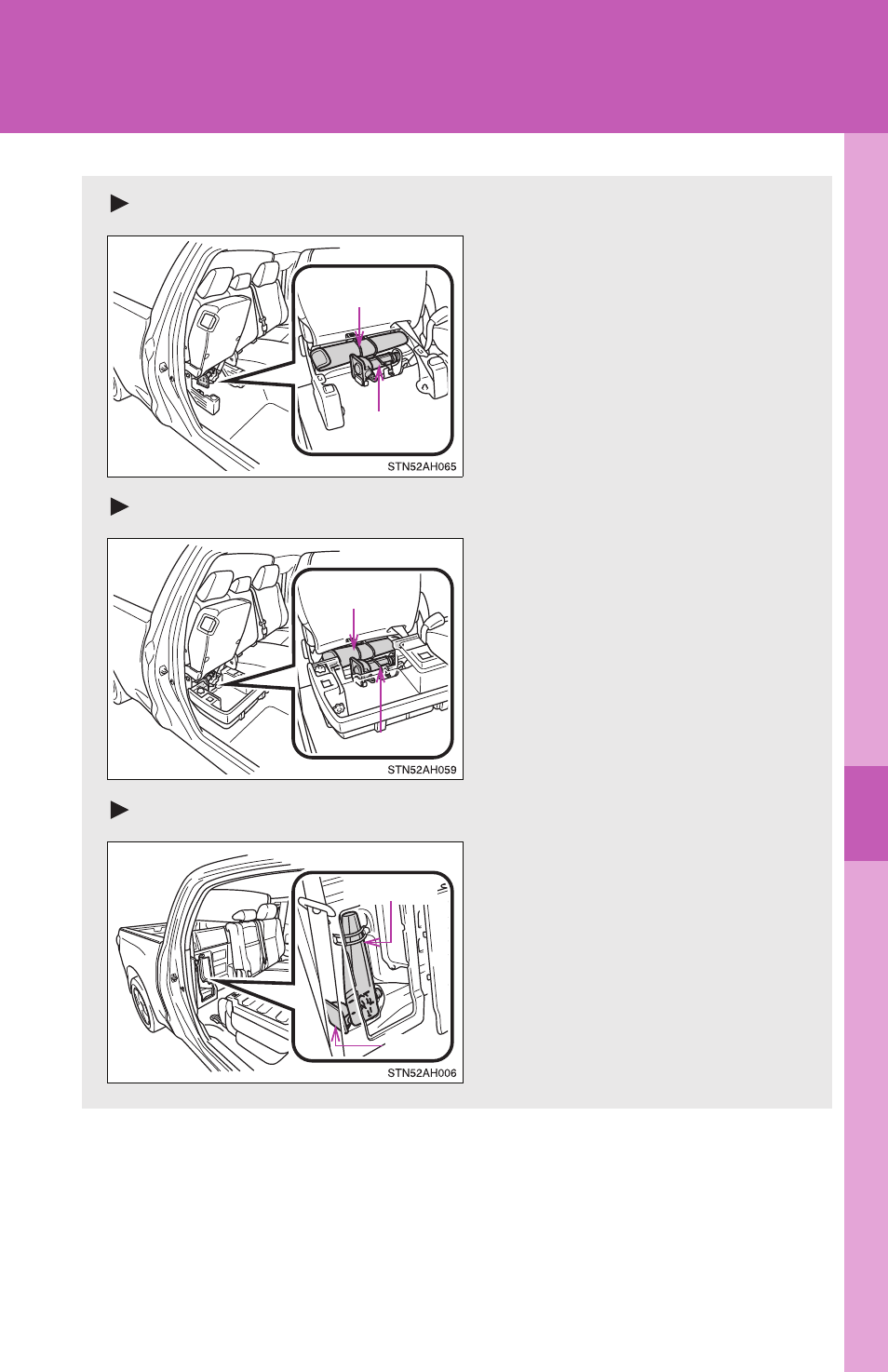 STN52AH065

STN52AH059

STN52AH006