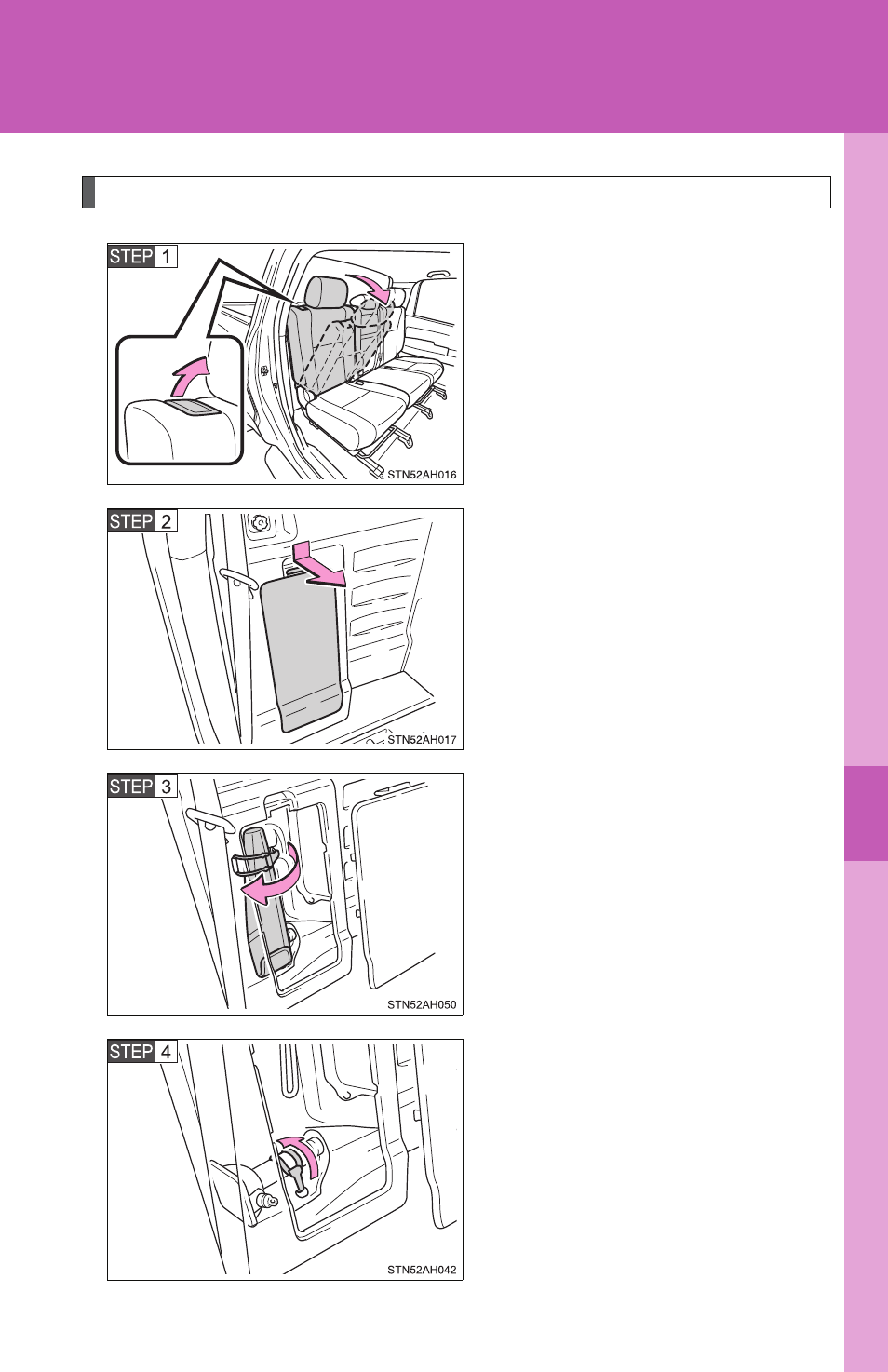 STEP 1

STN52AH016

STEP 2

STN52AH017

STEP 3

STN52AH050

STEP 4

STN52AH042