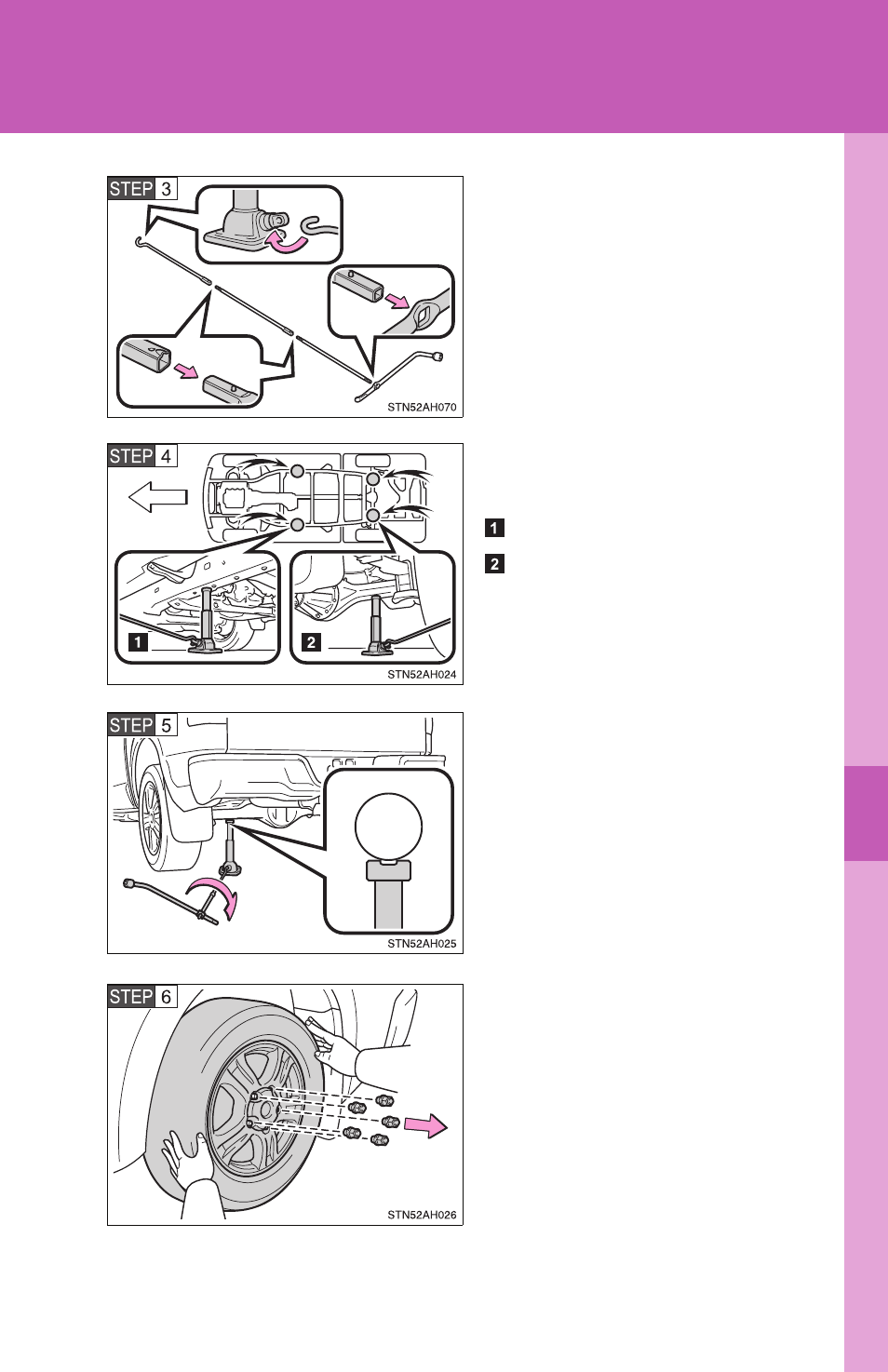 STEP 3

STN52AH070

STEP 4

1

2

STN52AH024

1

2

STEP 5

STN52AH025

STEP 6

STN52AH026